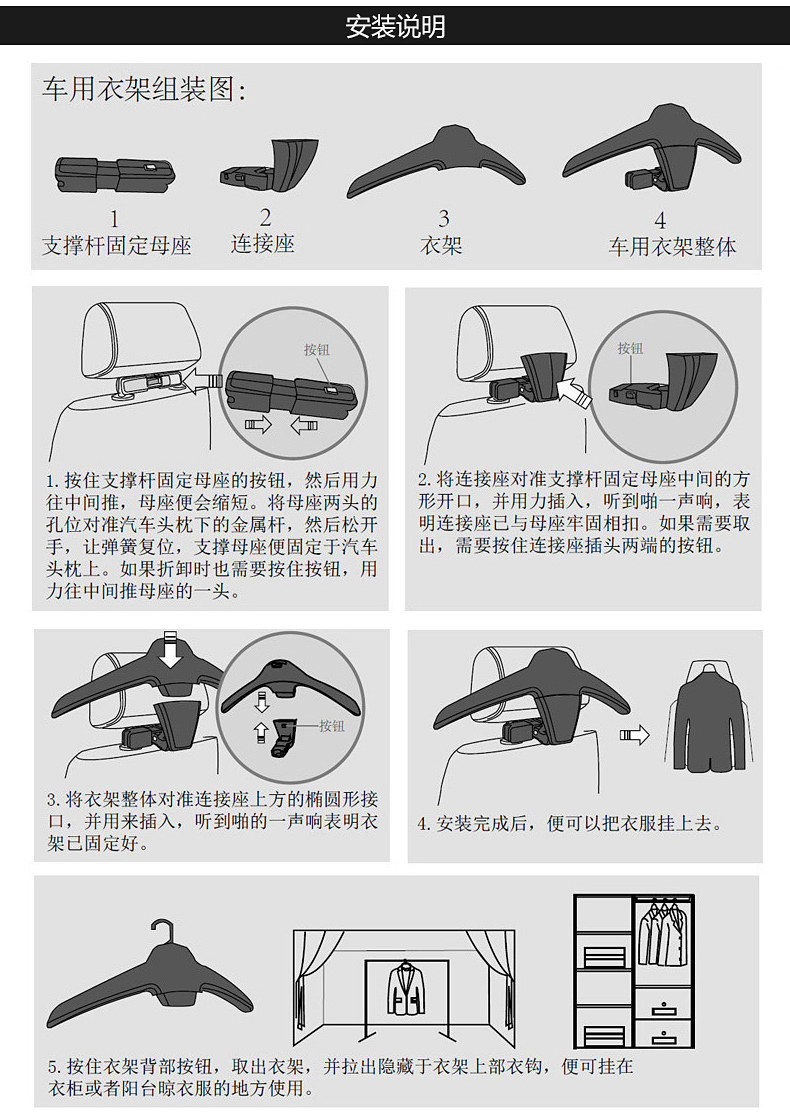 安装说明

车用衣架组装图:

1
支撑杆固定母座

2
连接座

3
衣架

4
车用衣架整体

按钮

1. 按住支撑杆固定母座的按钮，然后用力往中间推，母座便会缩短。将母座两头的孔位对准汽车头枕下的金属杆，然后松开手，让弹簧复位，支撑母座便固定于汽车头枕上。如果折卸时也需要按住按钮，用力往中间推母座的一头。

按钮

2. 将连接座对准支撑杆固定母座中间的方形开口，并用力插入，听到啪一声响，表明连接座已与母座牢固相扣。如果需要取出，需要按住连接座插头两端的按钮。

按钮

3. 将衣架整体对准连接座上方的椭圆形接口，并用来插入，听到啪的一声响表明衣架已固定好。

4. 安装完成后，便可以把衣服挂上去。

5. 按住衣架背部按钮，取出衣架，并拉出隐藏于衣架上部衣钩，便可挂在衣柜或者阳台晾衣服的地方使用。