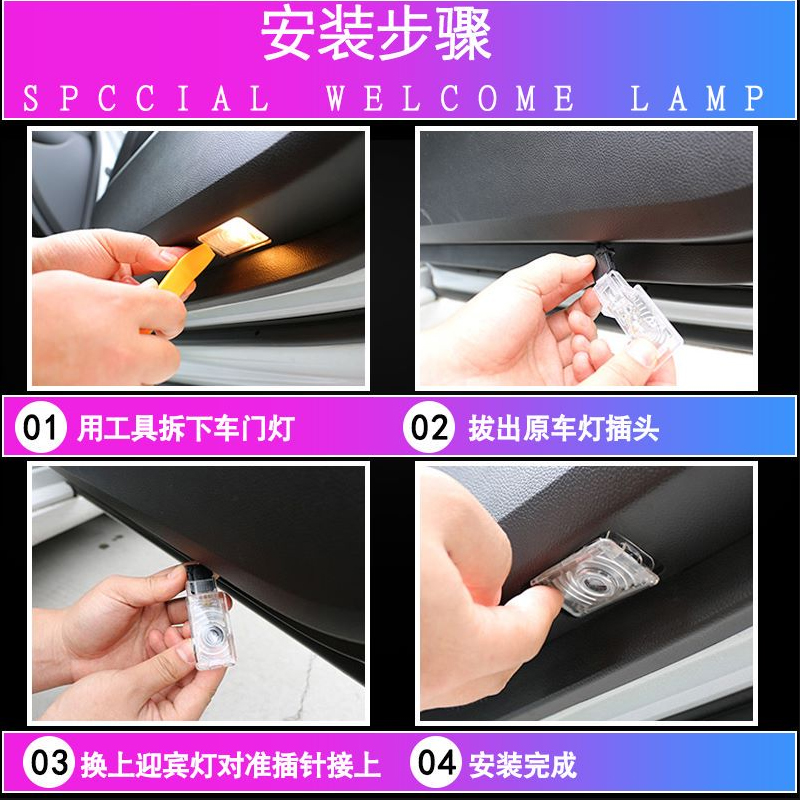 安装步骤

SPCCIAL WELCOME LAMP

01 用工具拆下车门灯

02 拔出原车灯插头

03 换上迎宾灯对准插针接上

04 安装完成