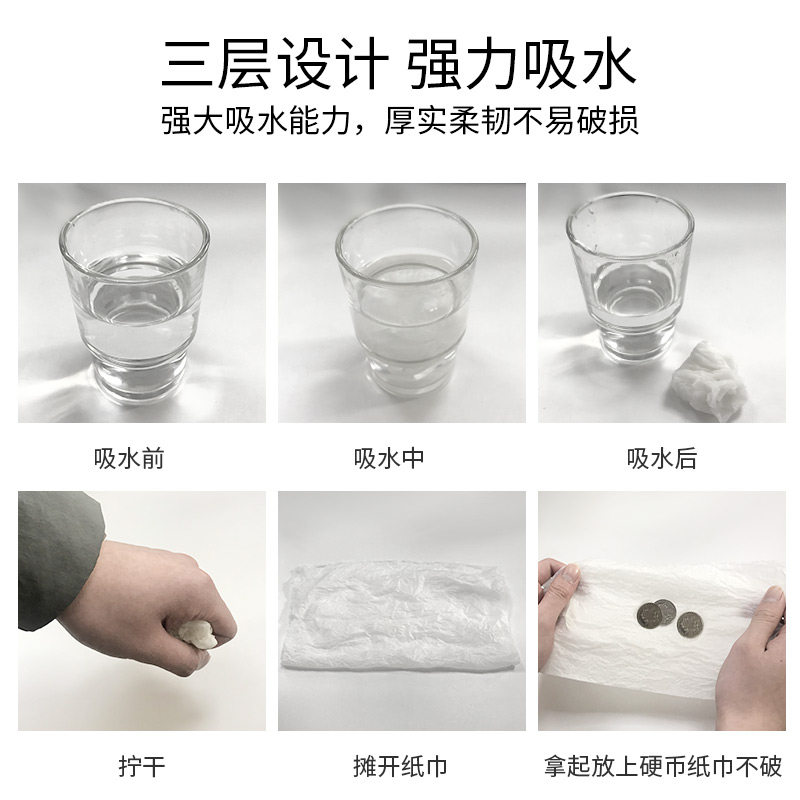 三层设计 强力吸水

强大吸水能力，厚实柔韧不易破损

吸水前

吸水中

吸水后

拧干

摊开纸巾

拿起放上硬币纸巾不破