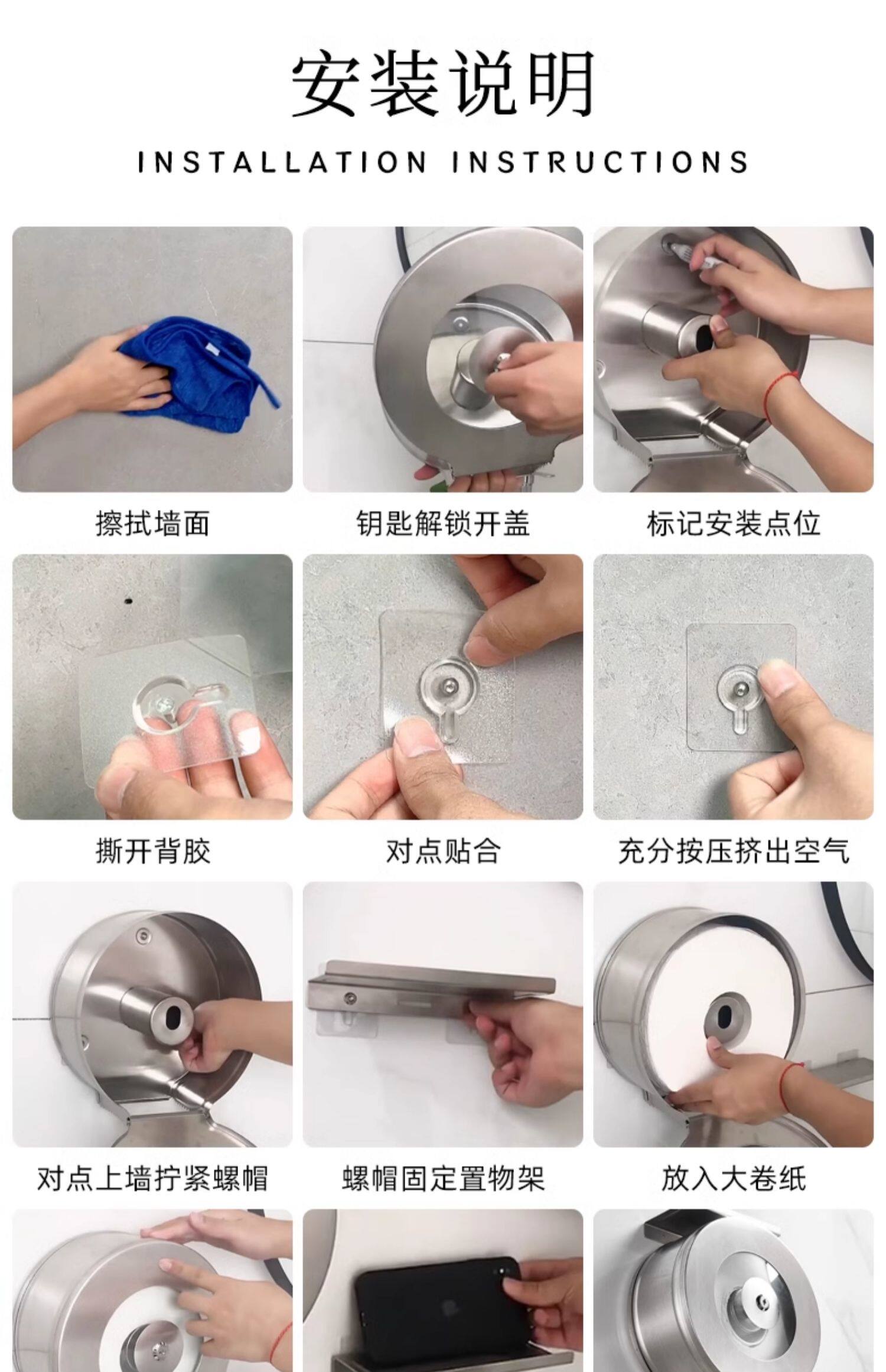 安装说明

INSTALLATION INSTRUCTIONS

擦拭墙面

钥匙解锁开盖

标记安装点位

撕开背胶

对点贴合

充分按压挤出空气

对点上墙拧紧螺帽

螺帽固定置物架

放入大卷纸