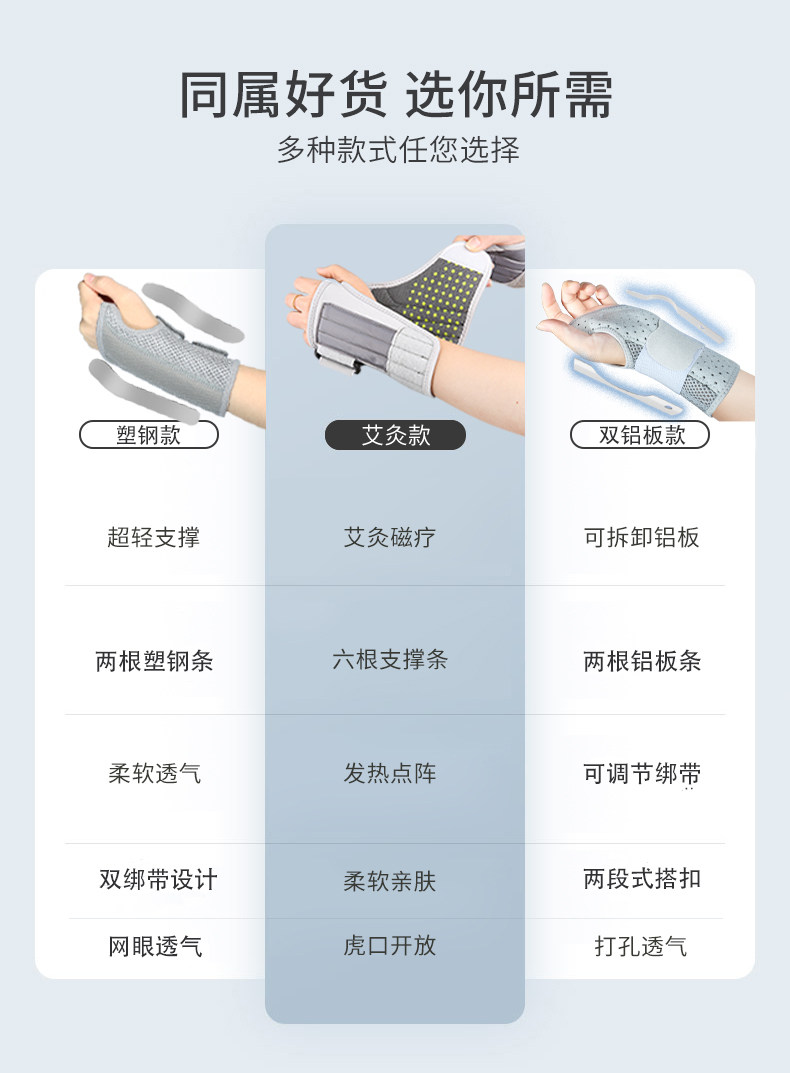 同属好货 选你所需

多种款式任您选择

| 塑钢款 | 艾灸款 | 双铝板款 |
|---|---|---|
| 超轻支撑 | 艾灸磁疗 | 可拆卸铝板 |
| 两根塑钢条 | 六根支撑条 | 两根铝板条 |
| 柔软透气 | 发热点阵 | 可调节绑带 |
| 双绑带设计 | 柔软亲肤 | 两段式搭扣 |
| 网眼透气 | 虎口开放 | 打孔透气 |