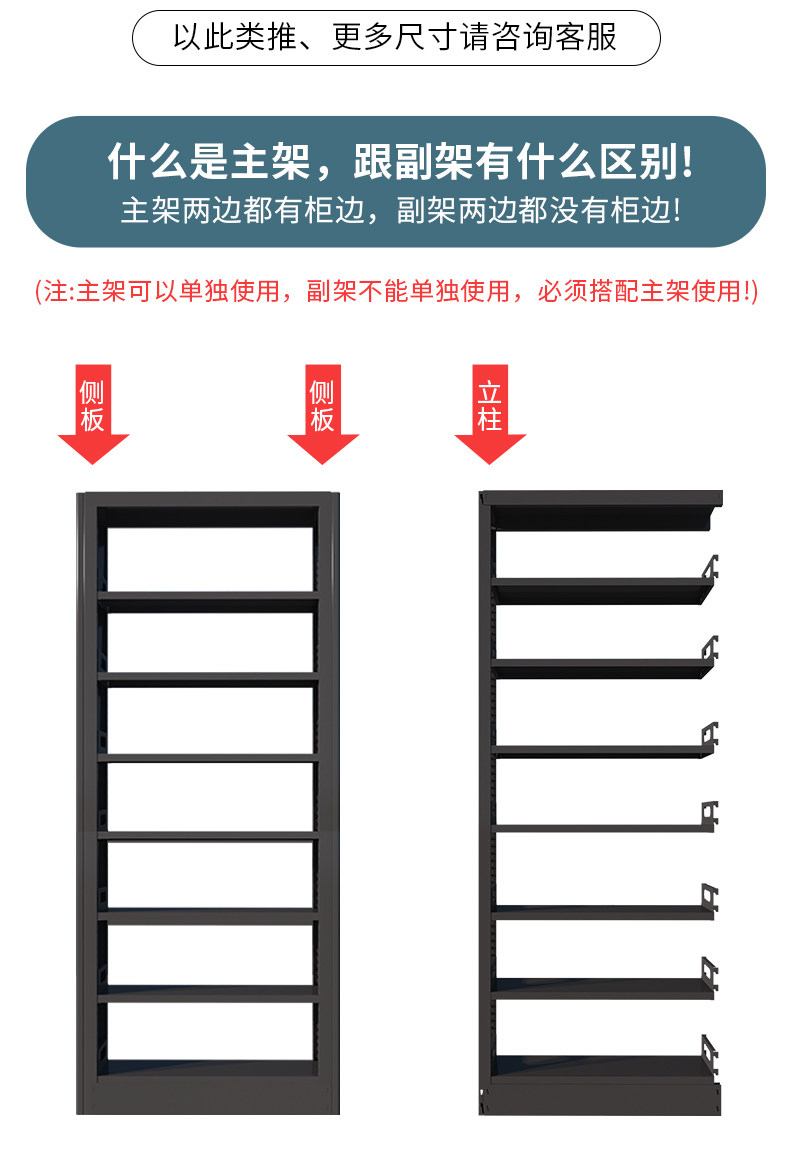 以此类推、更多尺寸请咨询客服

什么是主架，跟副架有什么区别！
主架两边都有柜边，副架两边都没有柜边！

(注:主架可以单独使用，副架不能单独使用，必须搭配主架使用!)

侧板

侧板

立柱