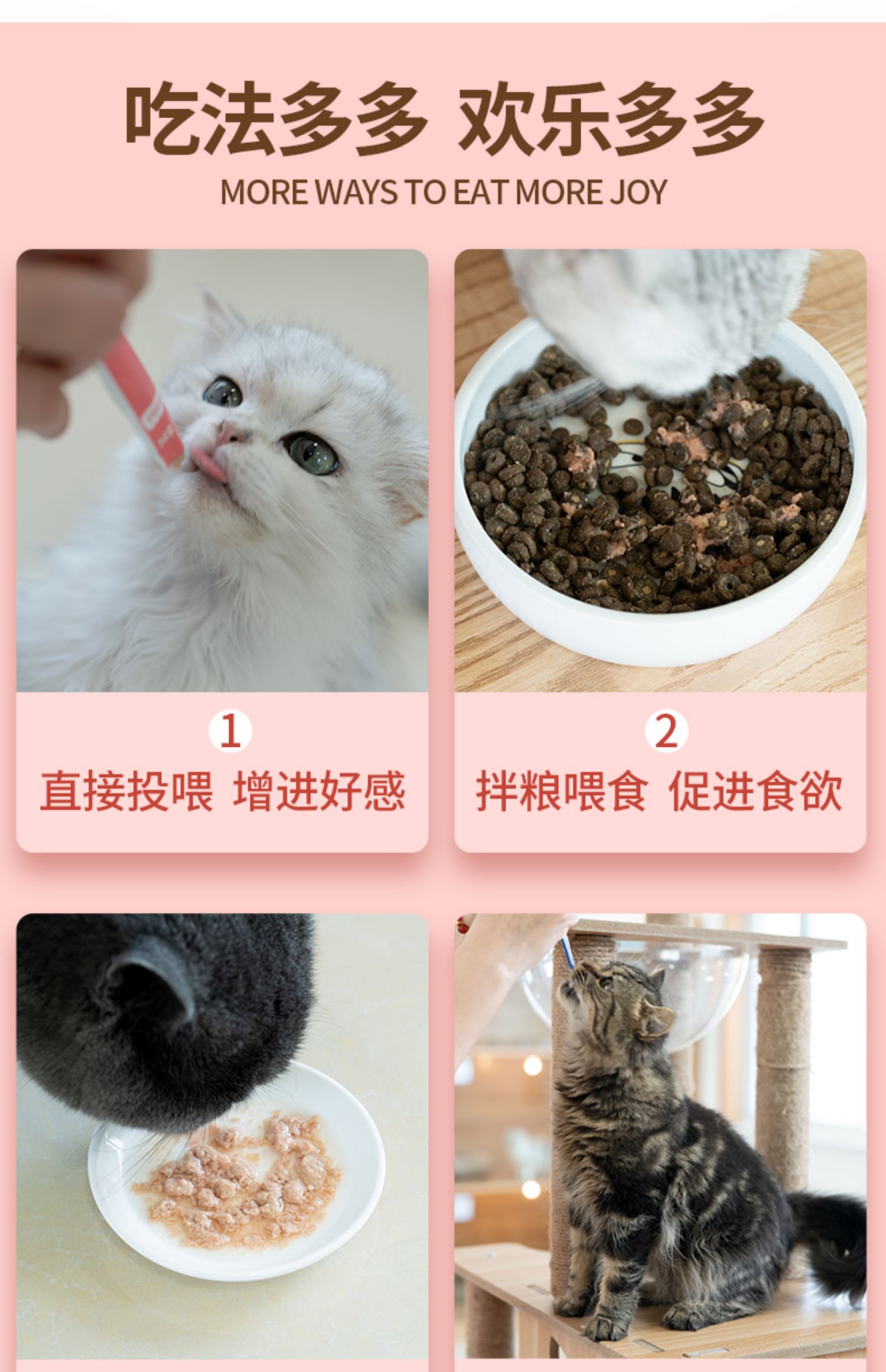 吃法多多 欢乐多多
MORE WAYS TO EAT MORE JOY

1
直接投喂 增进好感

2
拌粮喂食 促进食欲