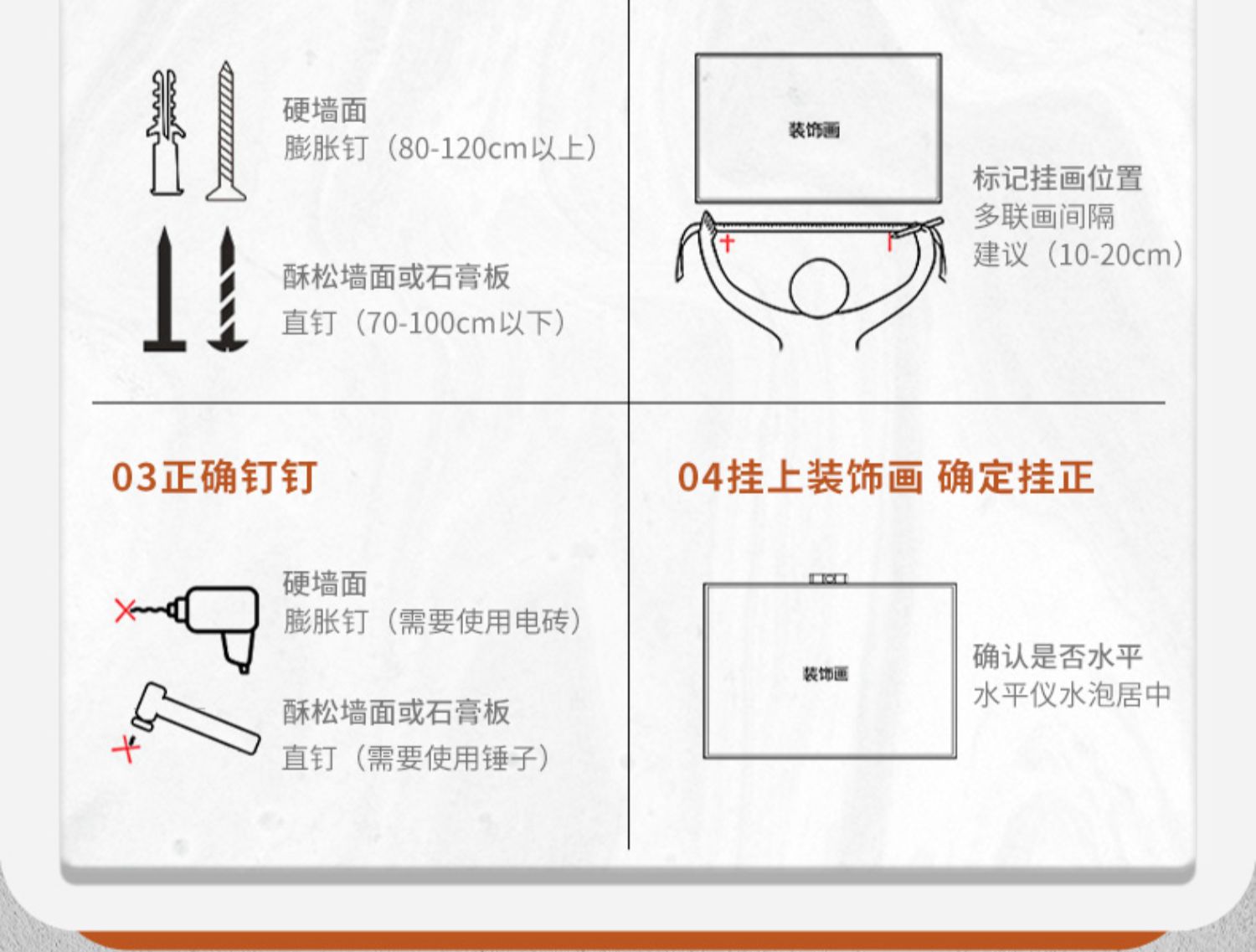 硬墙面
膨胀钉（80-120cm以上）

酥松墙面或石膏板
直钉（70-100cm以下）

装饰画

标记挂画位置
多联画间隔
建议（10-20cm）

03正确钉钉

硬墙面
膨胀钉（需要使用电砖）

酥松墙面或石膏板
直钉（需要使用锤子）

04挂上装饰画 确定挂正

装饰画

确认是否水平
水平仪水泡居中