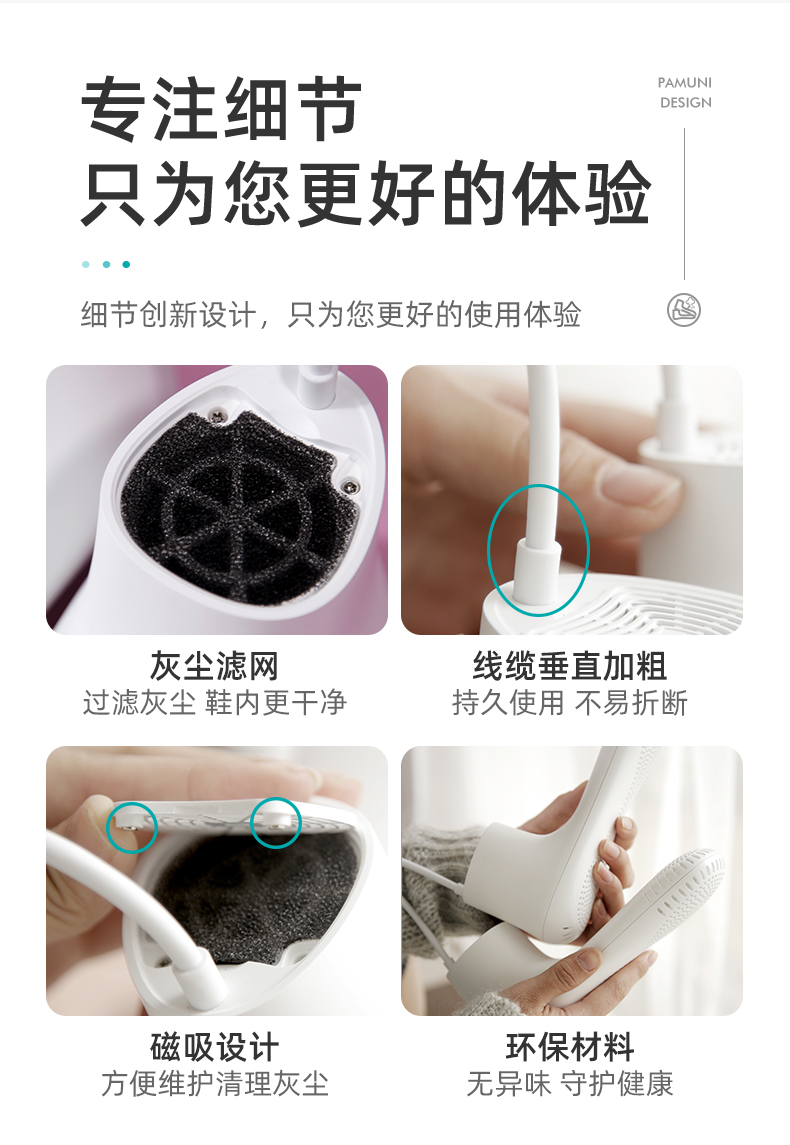 专注细节
只为您更好的体验

PAMUNI
DESIGN

细节创新设计，只为您更好的使用体验

灰尘滤网
过滤灰尘 鞋内更干净

线缆垂直加粗
持久使用 不易折断

磁吸设计
方便维护清理灰尘

环保材料
无异味 守护健康