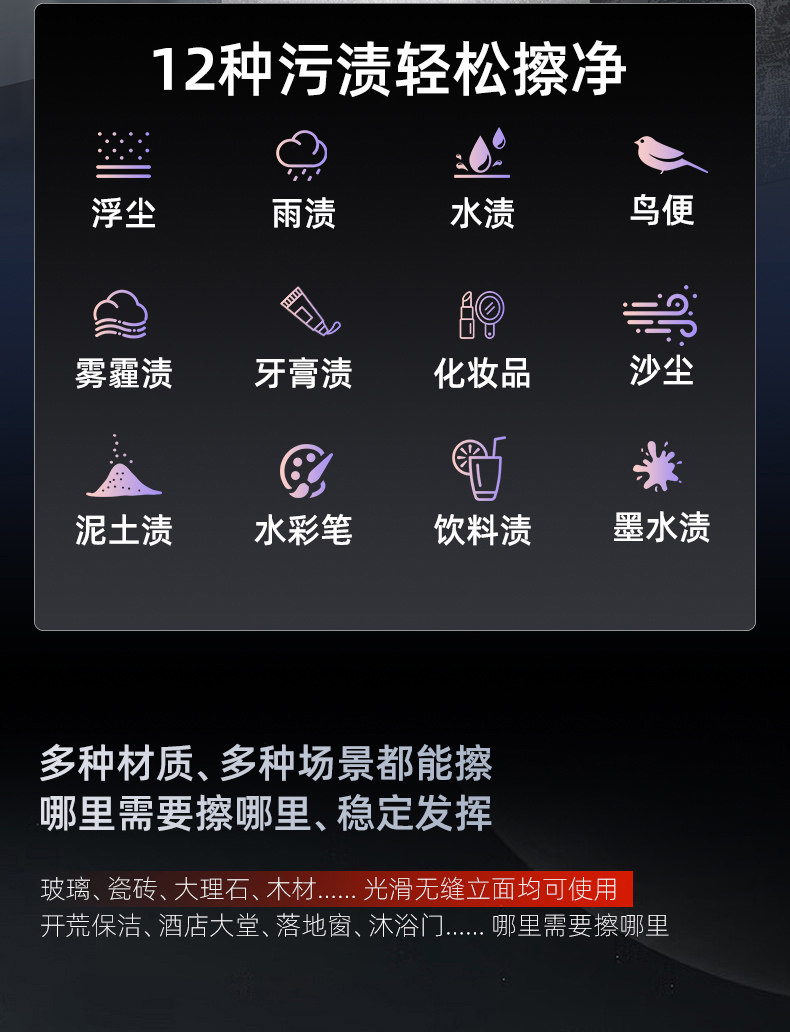 12种污渍轻松擦净

浮尘 雨渍 水渍 鸟便

雾霾渍 牙膏渍 化妆品 沙尘

泥土渍 水彩笔 饮料渍 墨水渍

多种材质、多种场景都能擦
哪里需要擦哪里、稳定发挥

玻璃、瓷砖、大理石、木材...... 光滑无缝立面均可使用
开荒保洁、酒店大堂、落地窗、沐浴门...... 哪里需要擦哪里