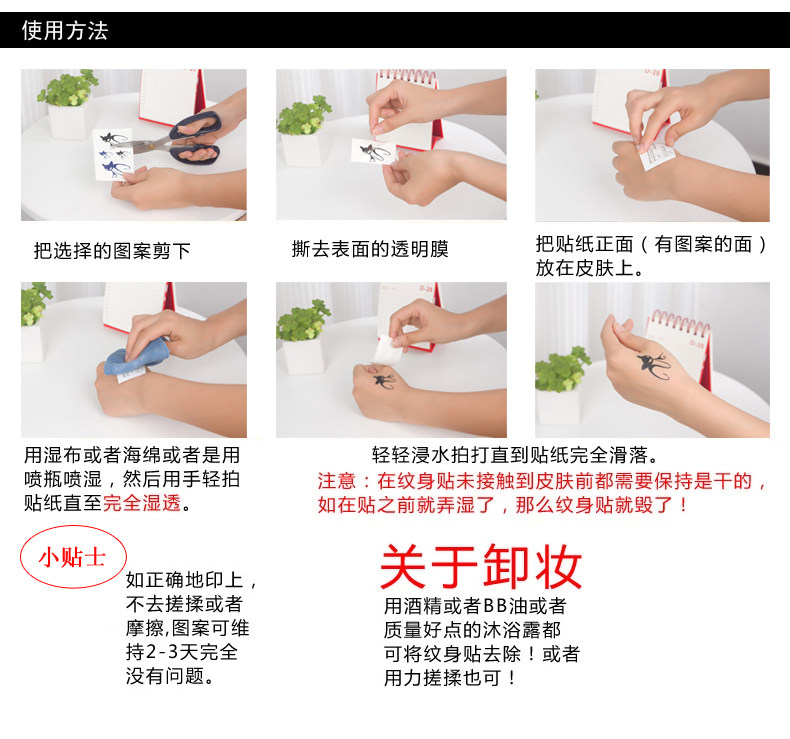 使用方法

把选择的图案剪下

撕去表面的透明膜

把贴纸正面（有图案的面）放在皮肤上。

用湿布或者海绵或者是用喷瓶喷湿，然后用手轻拍贴纸直至完全湿透。

轻轻浸水拍打直到贴纸完全滑落。
注意：在纹身贴未接触到皮肤前都需要保持是干的，如在贴之前就弄湿了，那么纹身贴就毁了！

小贴士

如正确地印上，不去搓揉或者摩擦,图案可维持2-3天完全没有问题。

关于卸妆

用酒精或者BB油或者质量好点的沐浴露都可将纹身贴去除！或者用力搓揉也可！