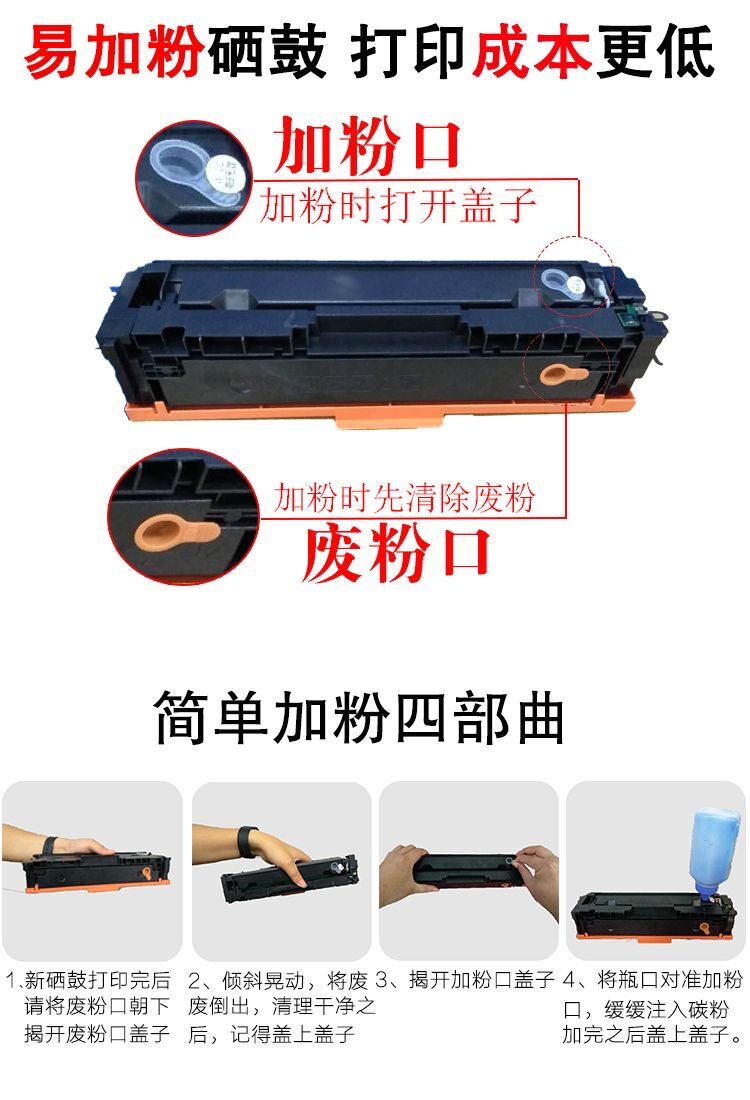 易加粉硒鼓 打印成本更低

加粉口
加粉时打开盖子

加粉时先清除废粉
废粉口

简单加粉四部曲

1.新硒鼓打印完后请将废粉口朝下揭开废粉口盖子

2、倾斜晃动，将废废倒出，清理干净之后，记得盖上盖子

3、揭开加粉口盖子

4、将瓶口对准加粉口，缓缓注入碳粉加完之后盖上盖子。