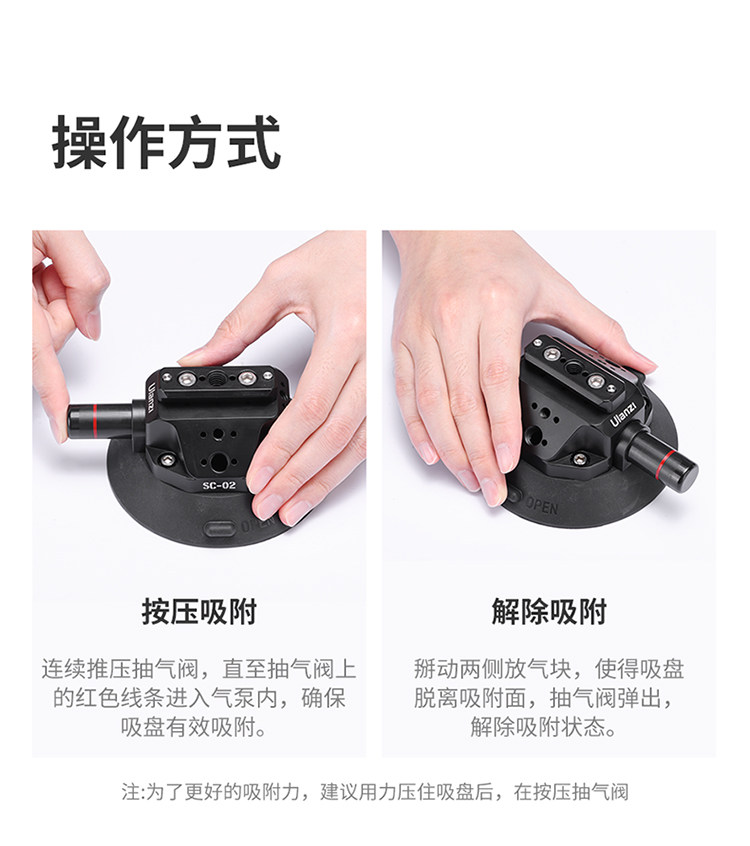 操作方式

Ulanzi
SC-02
OPEN

按压吸附

连续推压抽气阀，直至抽气阀上的红色线条进入气泵内，确保吸盘有效吸附。

Ulanzi
OPEN

解除吸附

掰动两侧放气块，使得吸盘脱离吸附面，抽气阀弹出，解除吸附状态。

注:为了更好的吸附力，建议用力压住吸盘后，在按压抽气阀