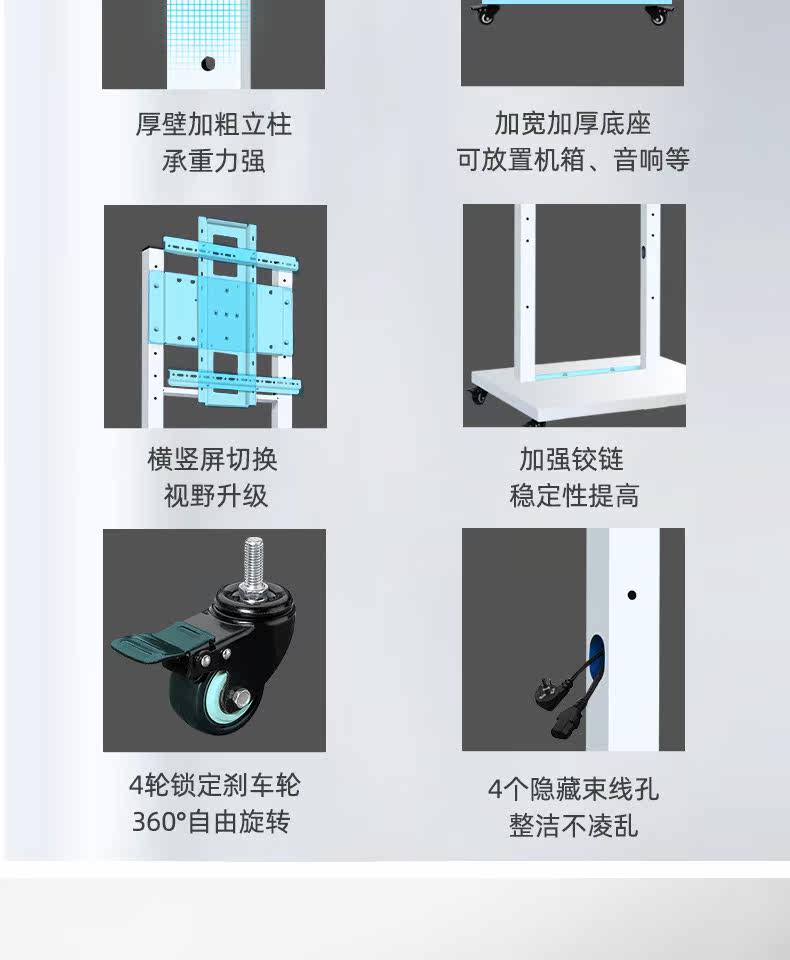 厚壁加粗立柱
承重力强

加宽加厚底座
可放置机箱、音响等

横竖屏切换
视野升级

加强铰链
稳定性提高

4轮锁定刹车轮
360°自由旋转

4个隐藏束线孔
整洁不凌乱