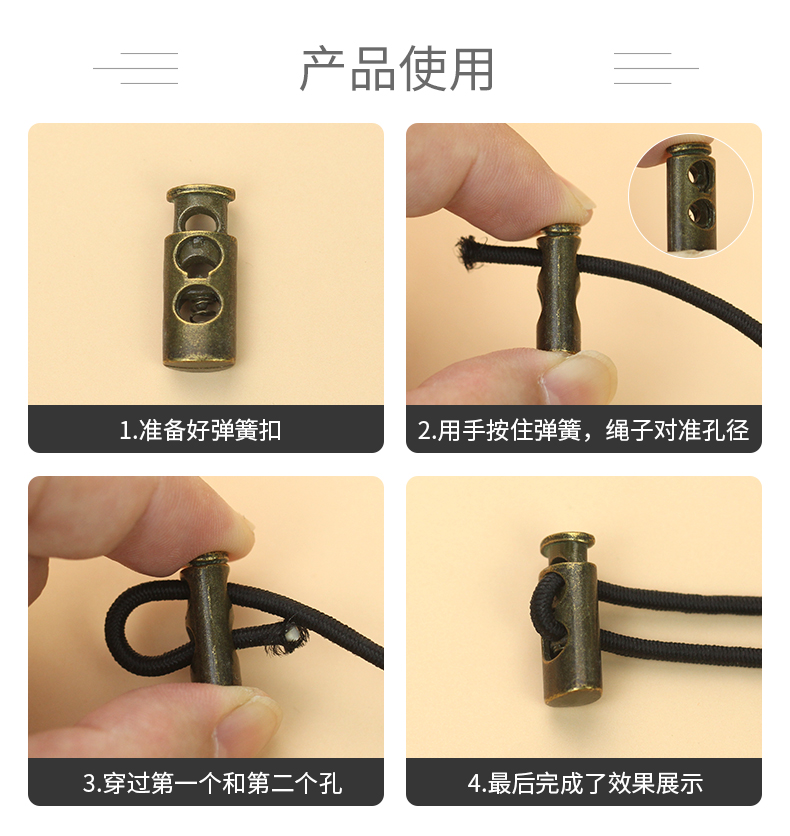 产品使用

1.准备好弹簧扣

2.用手按住弹簧，绳子对准孔径

3.穿过第一个和第二个孔

4.最后完成了效果展示