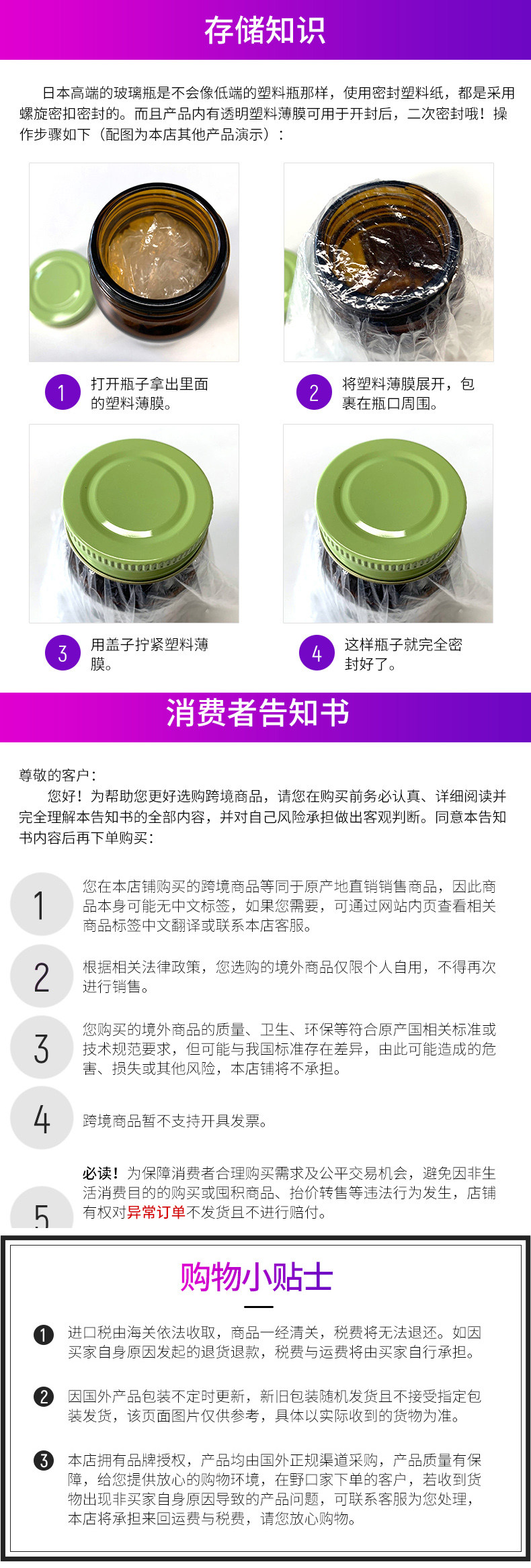 存储知识

日本高端的玻璃瓶是不会像低端的塑料瓶那样，使用密封塑料纸，都是采用螺旋密扣密封的。而且产品内有透明塑料薄膜可用于开封后，二次密封哦！操作步骤如下（配图为本店其他产品演示）：

1 打开瓶子拿出里面的塑料薄膜。

2 将塑料薄膜展开，包裹在瓶口周围。

3 用盖子拧紧塑料薄膜。

4 这样瓶子就完全密封好了。

消费者告知书

尊敬的客户：
您好！为帮助您更好选购跨境商品，请您在购买前务必认真、详细阅读并完全理解本告知书的全部内容，并对自己风险承担做出客观判断。同意本告知书内容后再下单购买：

1 您在本店铺购买的跨境商品等同于原产地直销销售商品，因此商品本身可能无中文标签，如果您需要，可通过网站内页查看相关商品标签中文翻译或联系本店客服。

2 根据相关法律政策，您选购的境外商品仅限个人自用，不得再次进行销售。

3 您购买的境外商品的质量、卫生、环保等符合原产国相关标准或技术规范要求，但可能与我国标准存在差异，由此可能造成的危害、损失或其他风险，本店铺将不承担。

4 跨境商品暂不支持开具发票。

5 必读！为保障消费者合理购买需求及公平交易机会，避免因非生活消费目的的购买或囤积商品、抬价转售等违法行为发生，店铺有权对异常订单不发货且不进行赔付。

购物小贴士

1 进口税由海关依法收取，商品一经清关，税费将无法退还。如因买家自身原因发起的退货退款，税费与运费将由买家自行承担。

2 因国外产品包装不定时更新，新旧包装随机发货且不接受指定包装发货，该页面图片仅供参考，具体以实际收到的货物为准。

3 本店拥有品牌授权，产品均由国外正规渠道采购，产品质量有保障，给您提供放心的购物环境，在野口家下单的客户，若收到货物出现非买家自身原因导致的产品问题，可联系客服为您处理，本店将承担来回运费与税费，请您放心购物。