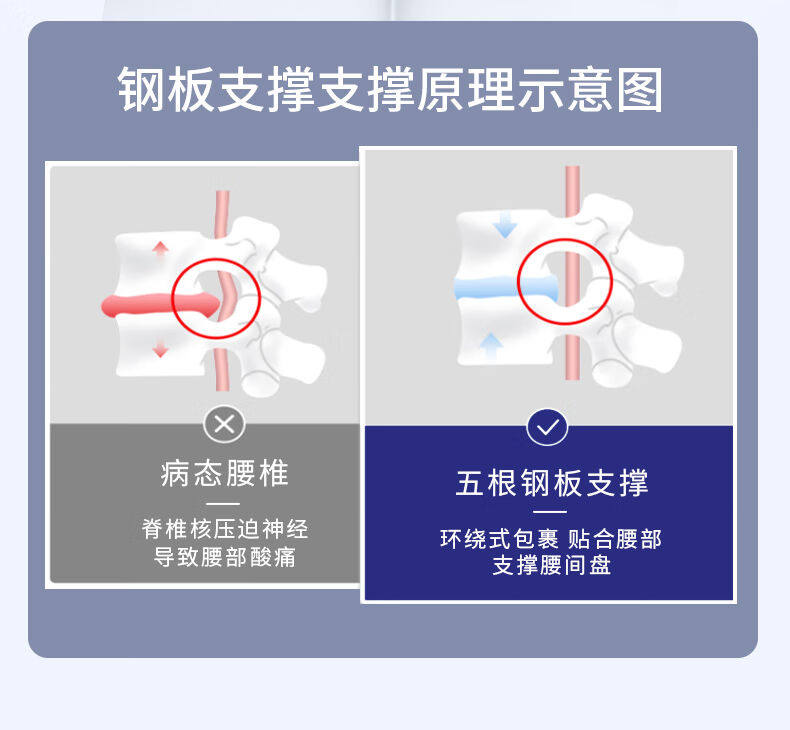 钢板支撑支撑原理示意图

病态腰椎

脊椎核压迫神经
导致腰部酸痛

五根钢板支撑

环绕式包裹 贴合腰部
支撑腰间盘