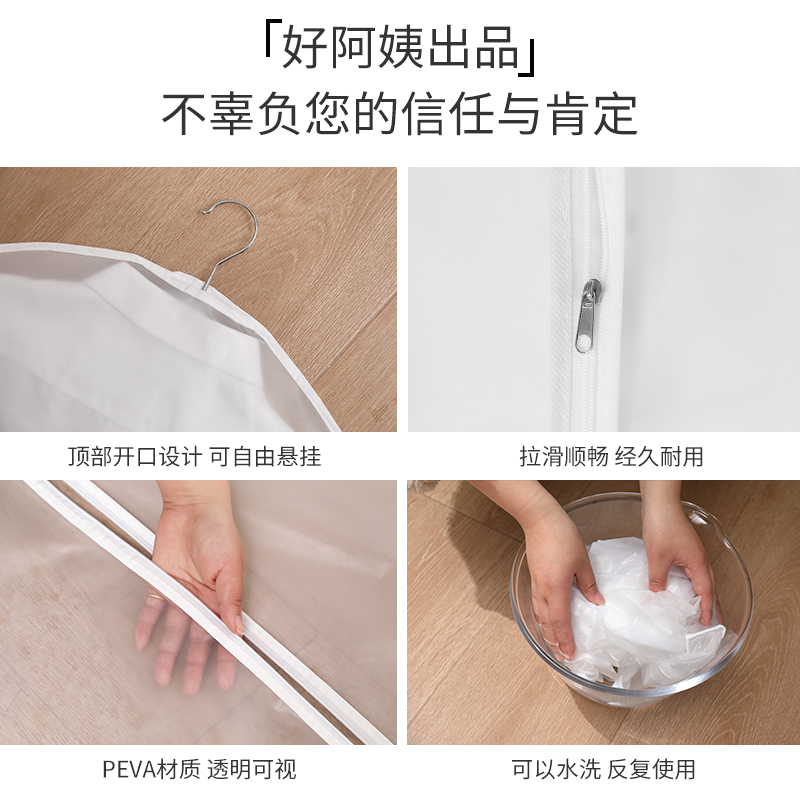 「好阿姨出品」
不辜负您的信任与肯定

顶部开口设计 可自由悬挂

拉滑顺畅 经久耐用

PEVA材质 透明可视

可以水洗 反复使用