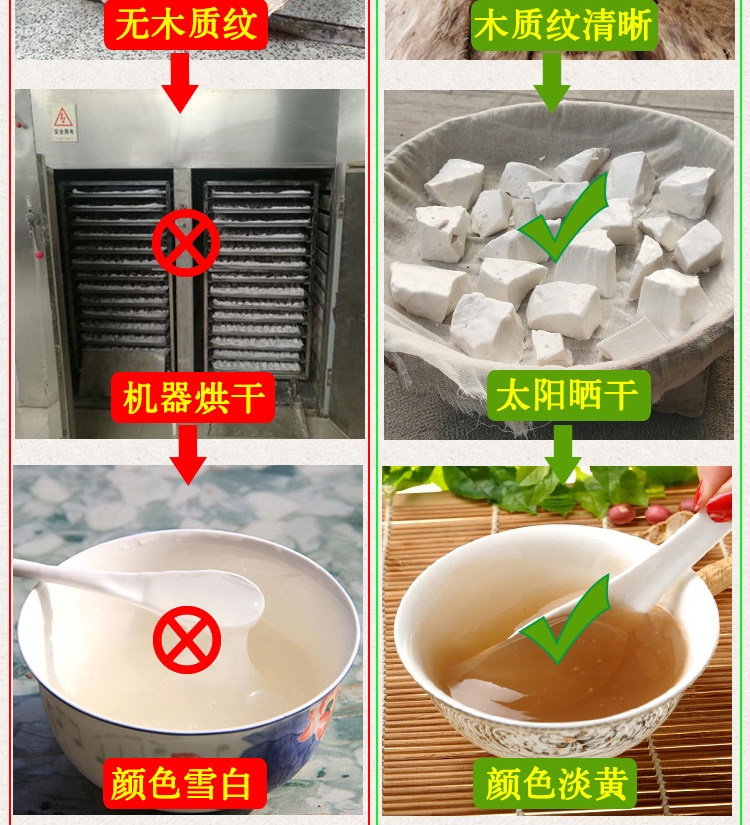 无木质纹

机器烘干

颜色雪白

木质纹清晰

太阳晒干

颜色淡黄