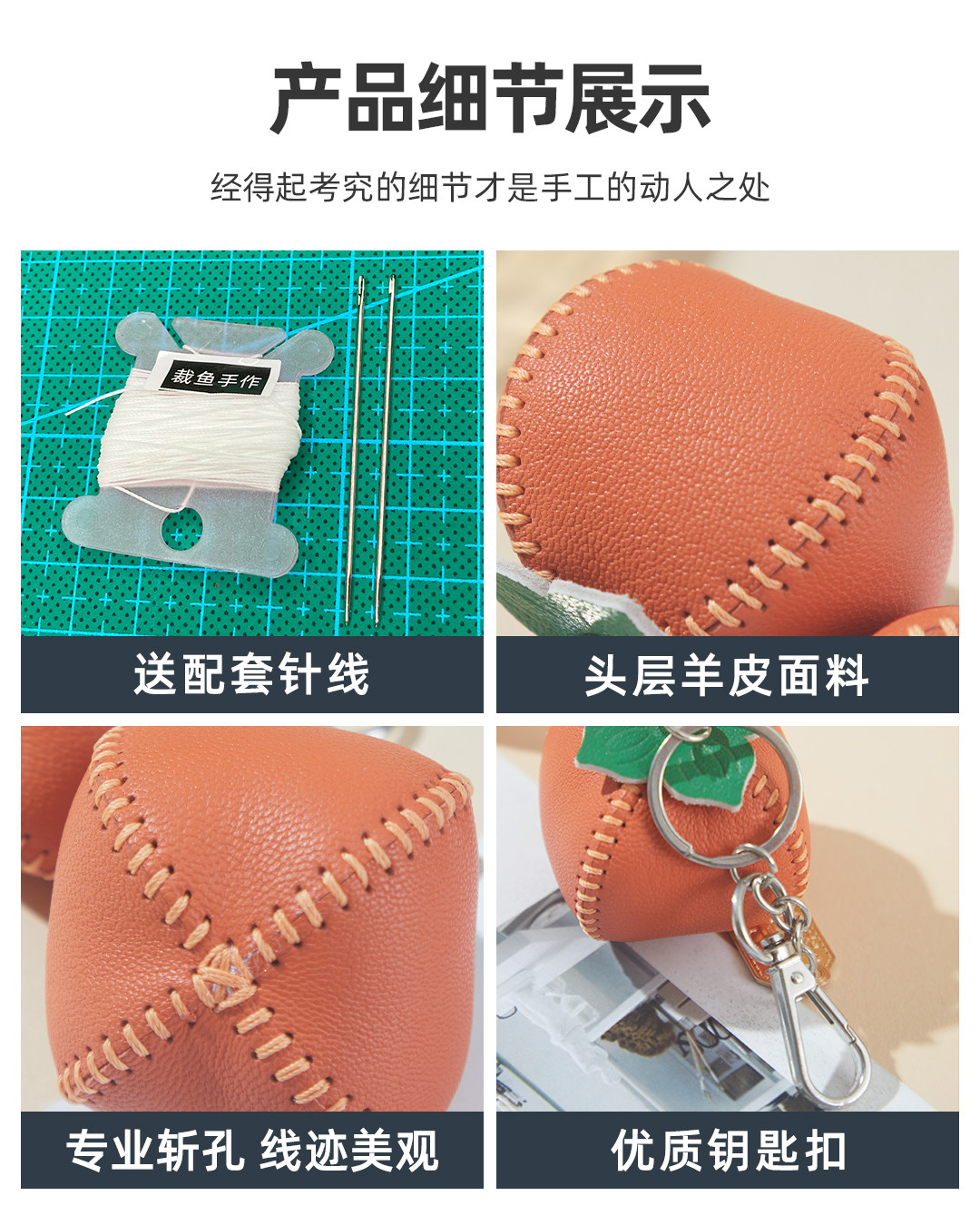 产品细节展示

经得起考究的细节才是手工的动人之处

裁鱼手作

送配套针线

头层羊皮面料

专业斩孔 线迹美观

优质钥匙扣