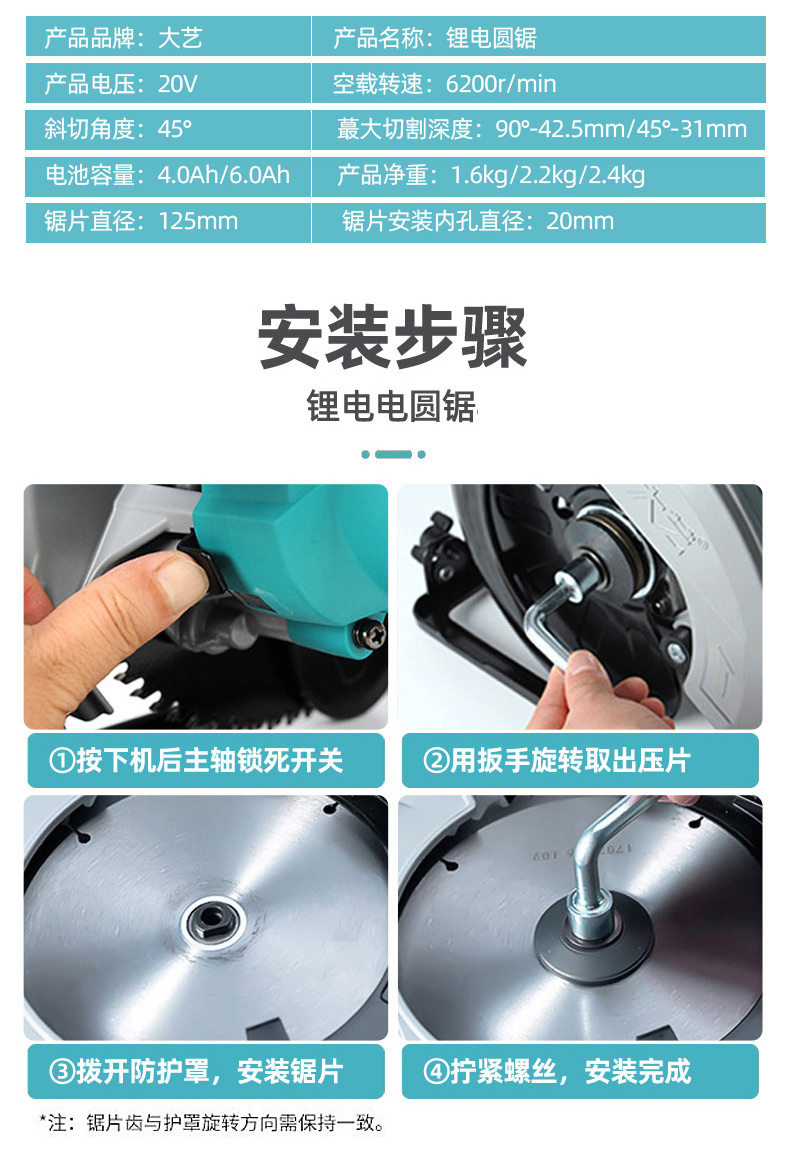 | 产品品牌：大艺 | 产品名称：锂电圆锯 |
|---|---|
| 产品电压：20V | 空载转速：6200r/min |
| 斜切角度：45° | 最大切割深度：90°-42.5mm/45°-31mm |
| 电池容量：4.0Ah/6.0Ah | 产品净重：1.6kg/2.2kg/2.4kg |
| 锯片直径：125mm | 锯片安装内孔直径：20mm |

安装步骤

锂电电圆锯

①按下机后主轴锁死开关

②用扳手旋转取出压片

③拨开防护罩，安装锯片

④拧紧螺丝，安装完成

*注：锯片齿与护罩旋转方向需保持一致。