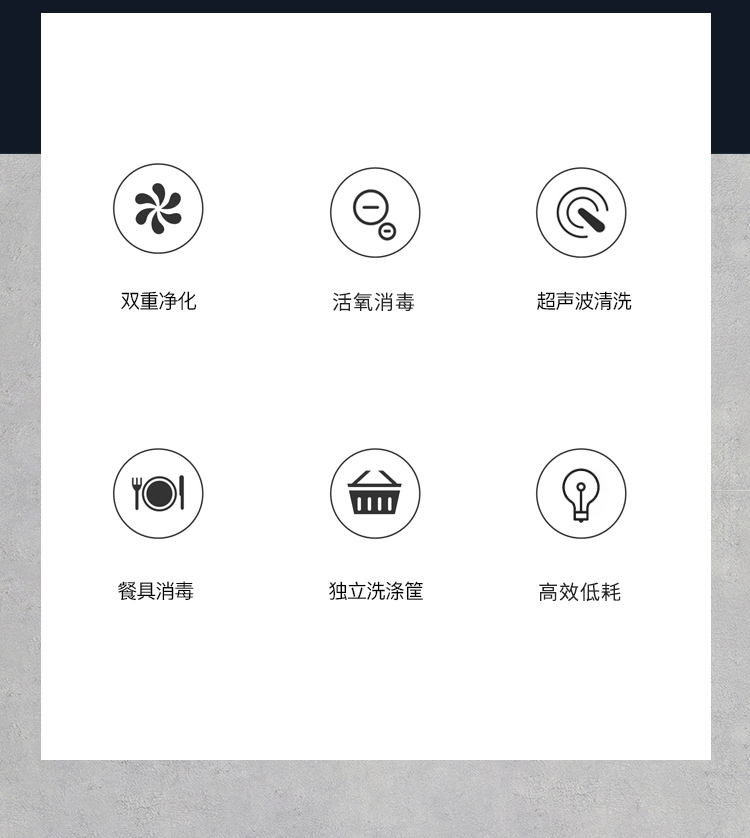 双重净化

活氧消毒

超声波清洗

餐具消毒

独立洗涤筐

高效低耗