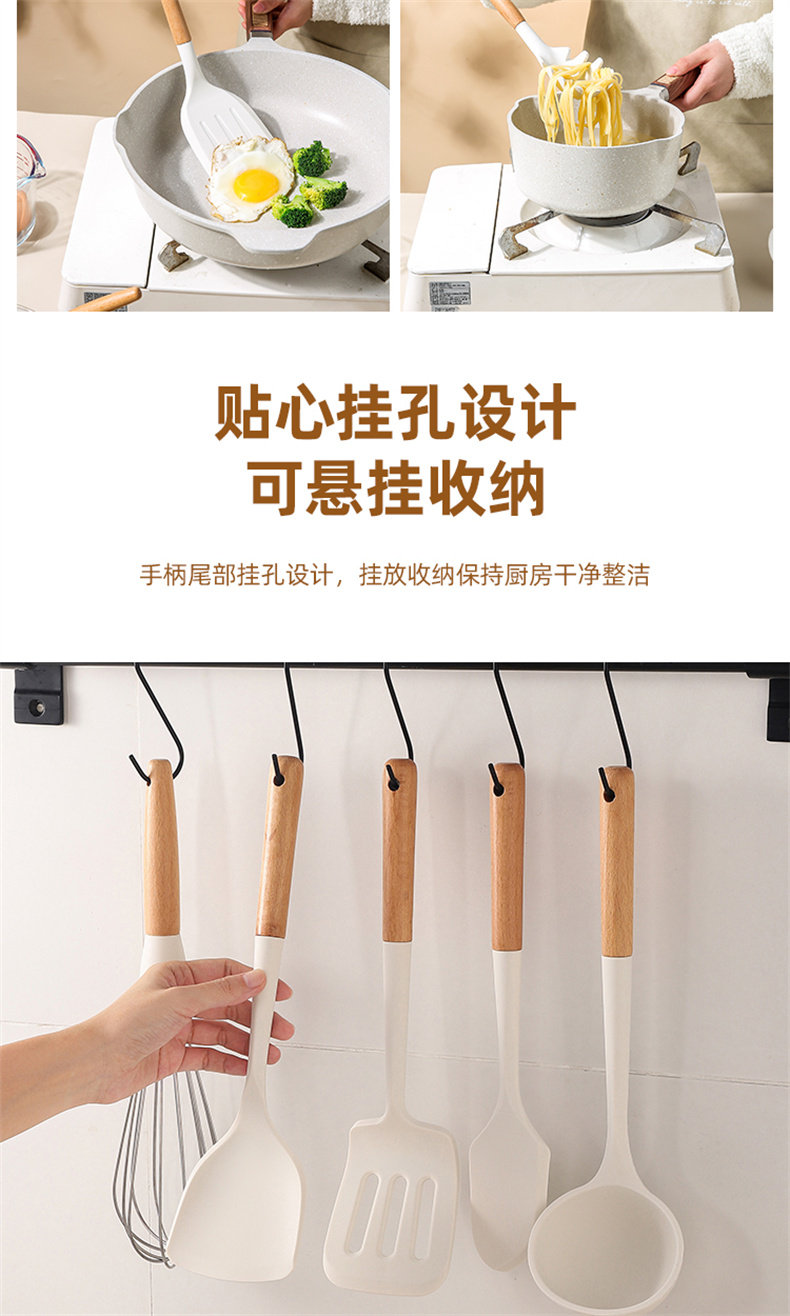 贴心挂孔设计
可悬挂收纳

手柄尾部挂孔设计，挂放收纳保持厨房干净整洁