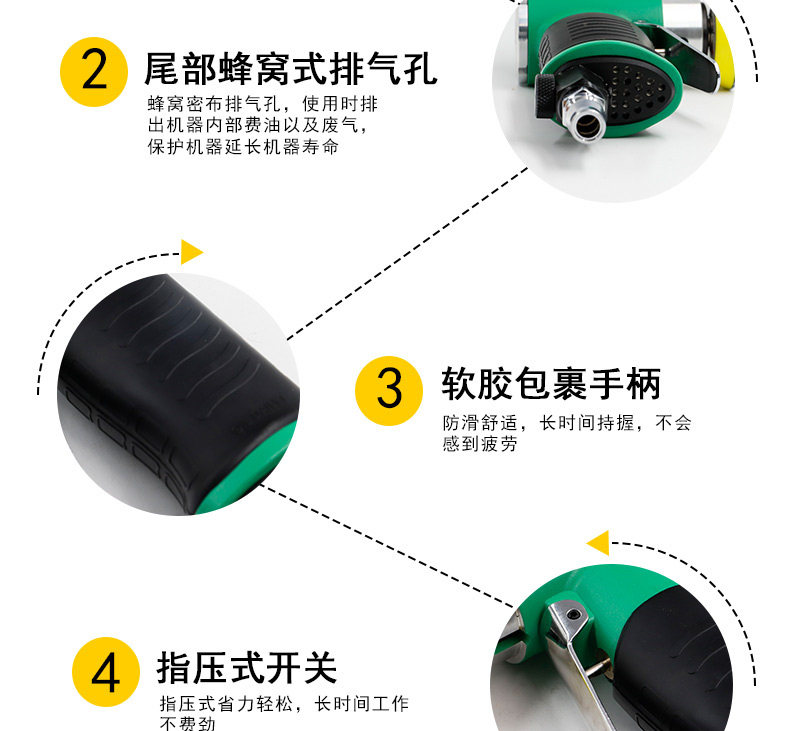 2 尾部蜂窝式排气孔

蜂窝密布排气孔，使用时排出机器内部费油以及废气，保护机器延长机器寿命

3 软胶包裹手柄

防滑舒适，长时间持握，不会感到疲劳

4 指压式开关

指压式省力轻松，长时间工作不费劲