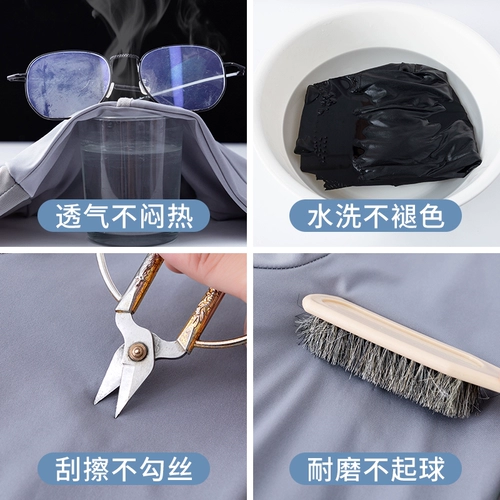 透气不闷热

水洗不褪色

刮擦不勾丝

耐磨不起球