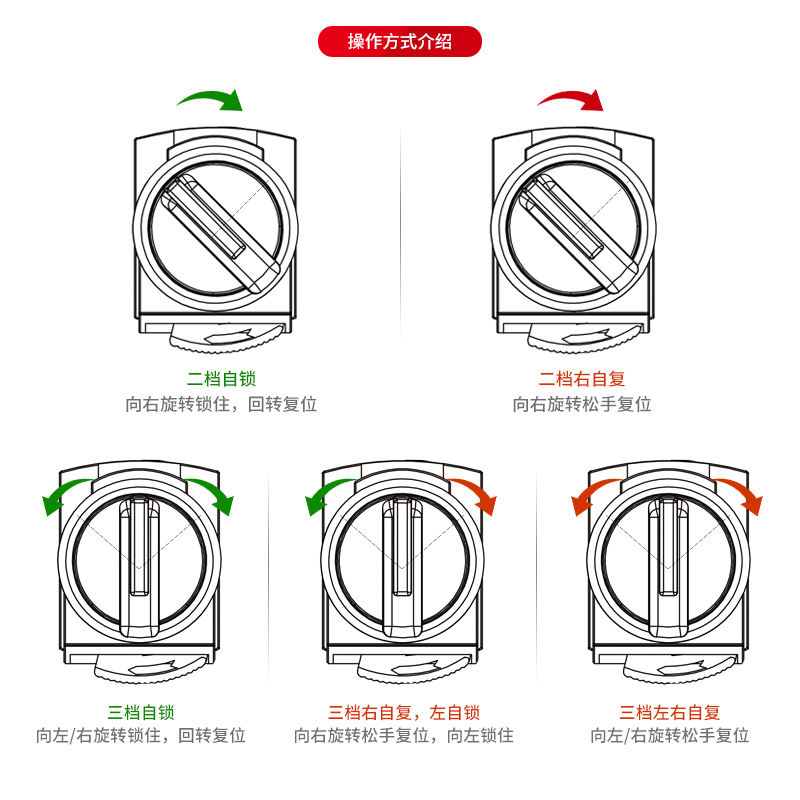 操作方式介绍

二档自锁
向右旋转锁住，回转复位

二档右自复
向右旋转松手复位

三档自锁
向左/右旋转锁住，回转复位

三档右自复，左自锁
向右旋转松手复位，向左锁住

三档左右自复
向左/右旋转松手复位