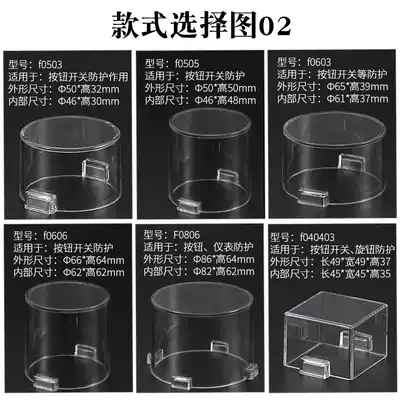 款式选择图02

型号：f0503
适用于：按钮开关防护作用
外形尺寸：Φ50*高32mm
内部尺寸：Φ46*高30mm

型号：f0505
适用于：按钮开关防护
外形尺寸：Φ50*高50mm
内部尺寸：Φ46*高48mm

型号：f0603
适用于：按钮开关等防护
外形尺寸：Φ65*高39mm
内部尺寸：Φ61*高37mm

型号：f0606
适用于：按钮开关防护
外形尺寸：Φ66*高64mm
内部尺寸：Φ62*高62mm

型号：F0806
适用于：按钮、仪表防护
外形尺寸：Φ86*高64mm
内部尺寸：Φ82*高62mm

型号：f040403
适用于：按钮开关、旋钮防护
外形尺寸：长49*宽49*高37
内部尺寸：长45*宽45*高35