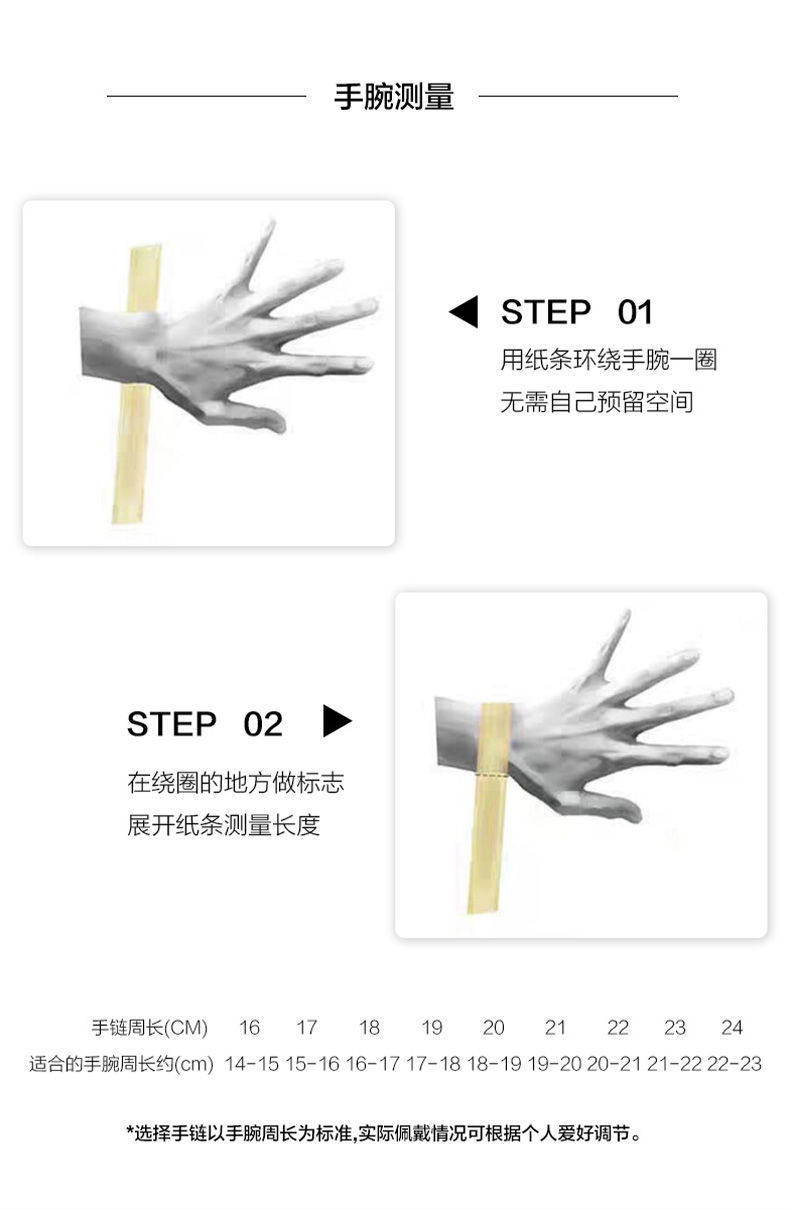 手腕测量

STEP 01
用纸条环绕手腕一圈
无需自己预留空间

STEP 02
在绕圈的地方做标志
展开纸条测量长度

| 手链周长(CM) | 16 | 17 | 18 | 19 | 20 | 21 | 22 | 23 | 24 |
|---|---|---|---|---|---|---|---|---|---|
| 适合的手腕周长约(cm) | 14-15 | 15-16 | 16-17 | 17-18 | 18-19 | 19-20 | 20-21 | 21-22 | 22-23 |

*选择手链以手腕周长为标准,实际佩戴情况可根据个人爱好调节。