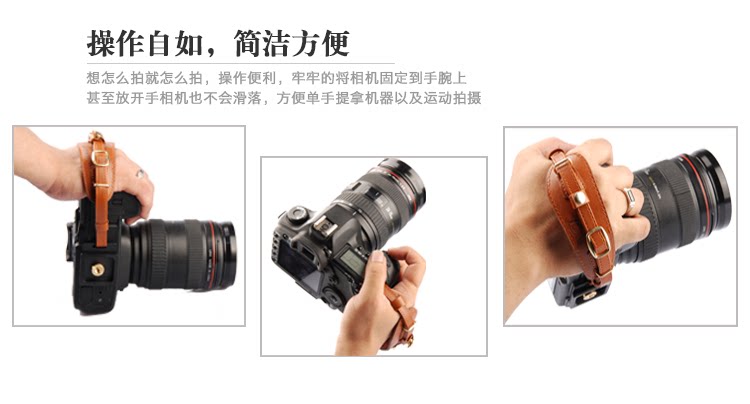 操作自如，简洁方便

想怎么拍就怎么拍，操作便利，牢牢的将相机固定到手腕上
甚至放开手相机也不会滑落，方便单手提拿机器以及运动拍摄