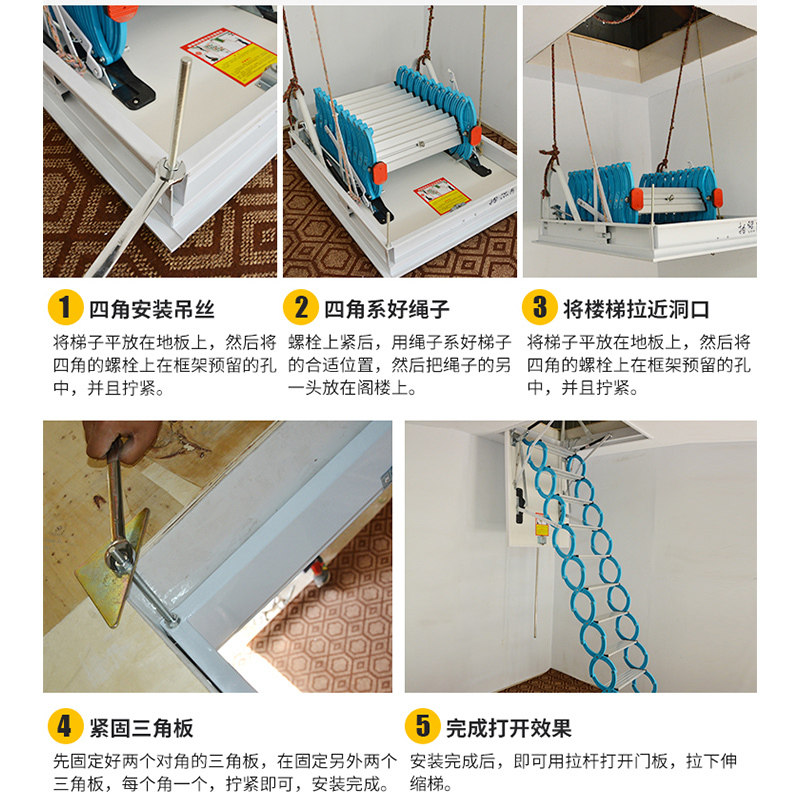 1 四角安装吊丝

将梯子平放在地板上，然后将四角的螺栓上在框架预留的孔中，并且拧紧。

2 四角系好绳子

螺栓上紧后，用绳子系好梯子的合适位置，然后把绳子的另一头放在阁楼上。

3 将楼梯拉近洞口

将梯子平放在地板上，然后将四角的螺栓上在框架预留的孔中，并且拧紧。

4 紧固三角板

先固定好两个对角的三角板，在固定另外两个三角板，每个角一个，拧紧即可，安装完成。

5 完成打开效果

安装完成后，即可用拉杆打开门板，拉下伸缩梯。