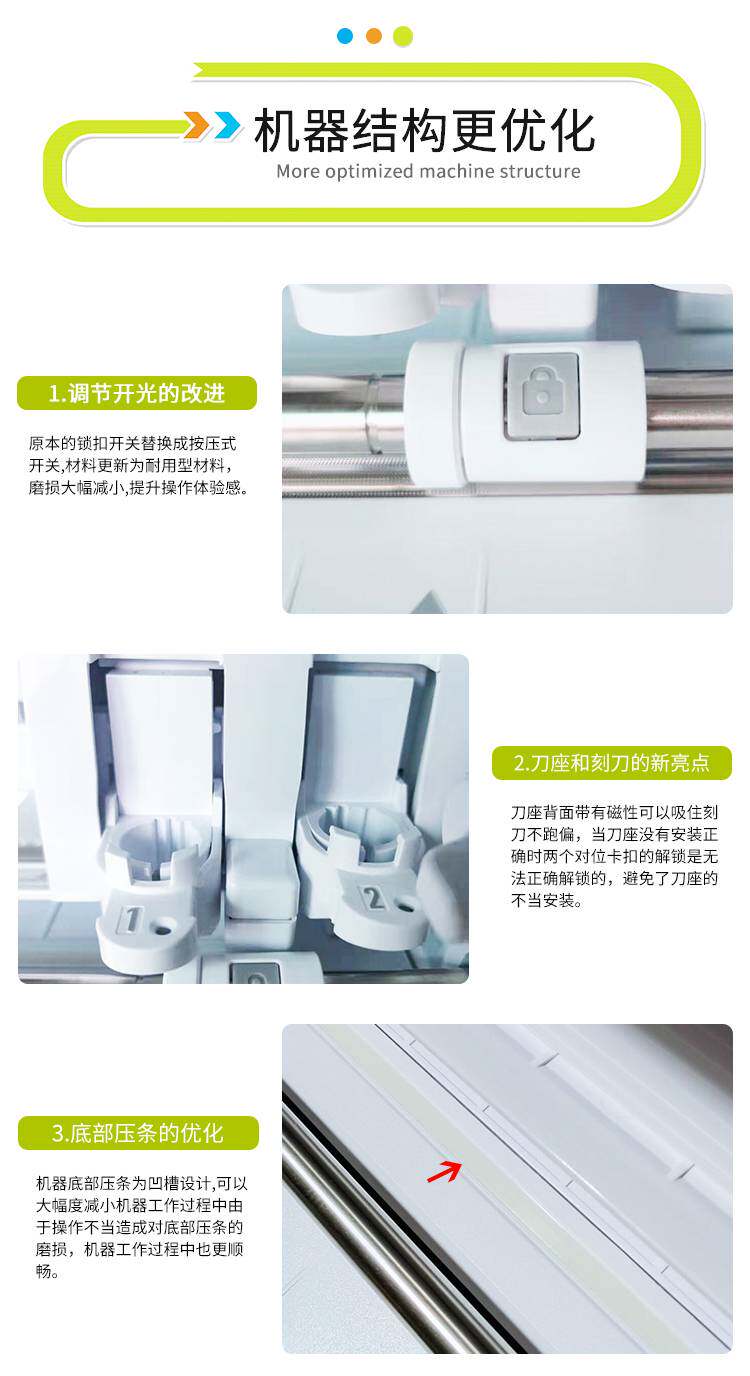 机器结构更优化
More optimized machine structure

1.调节开光的改进

原本的锁扣开关替换成按压式开关,材料更新为耐用型材料，磨损大幅减小,提升操作体验感。

1

2

2.刀座和刻刀的新亮点

刀座背面带有磁性可以吸住刻刀不跑偏，当刀座没有安装正确时两个对位卡扣的解锁是无法正确解锁的，避免了刀座的不当安装。

3.底部压条的优化

机器底部压条为凹槽设计,可以大幅度减小机器工作过程中由于操作不当造成对底部压条的磨损，机器工作过程中也更顺畅。