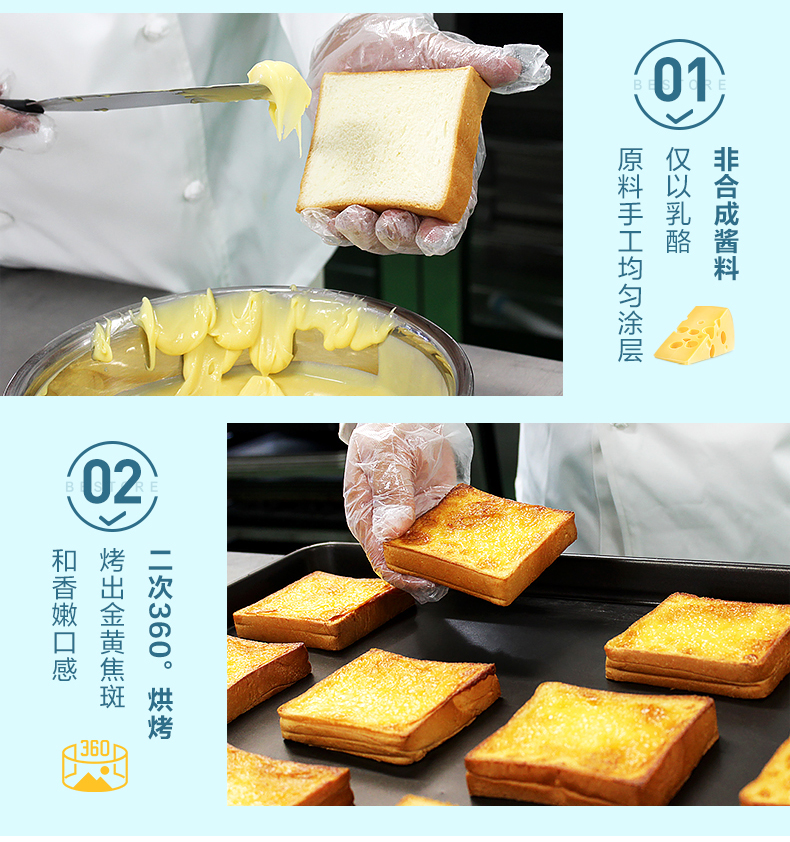 01
BESTORE

非合成酱料
仅以乳酪
原料手工均匀涂层

02
BESTORE

二次360°烘烤
烤出金黄焦斑
和香嫩口感

360