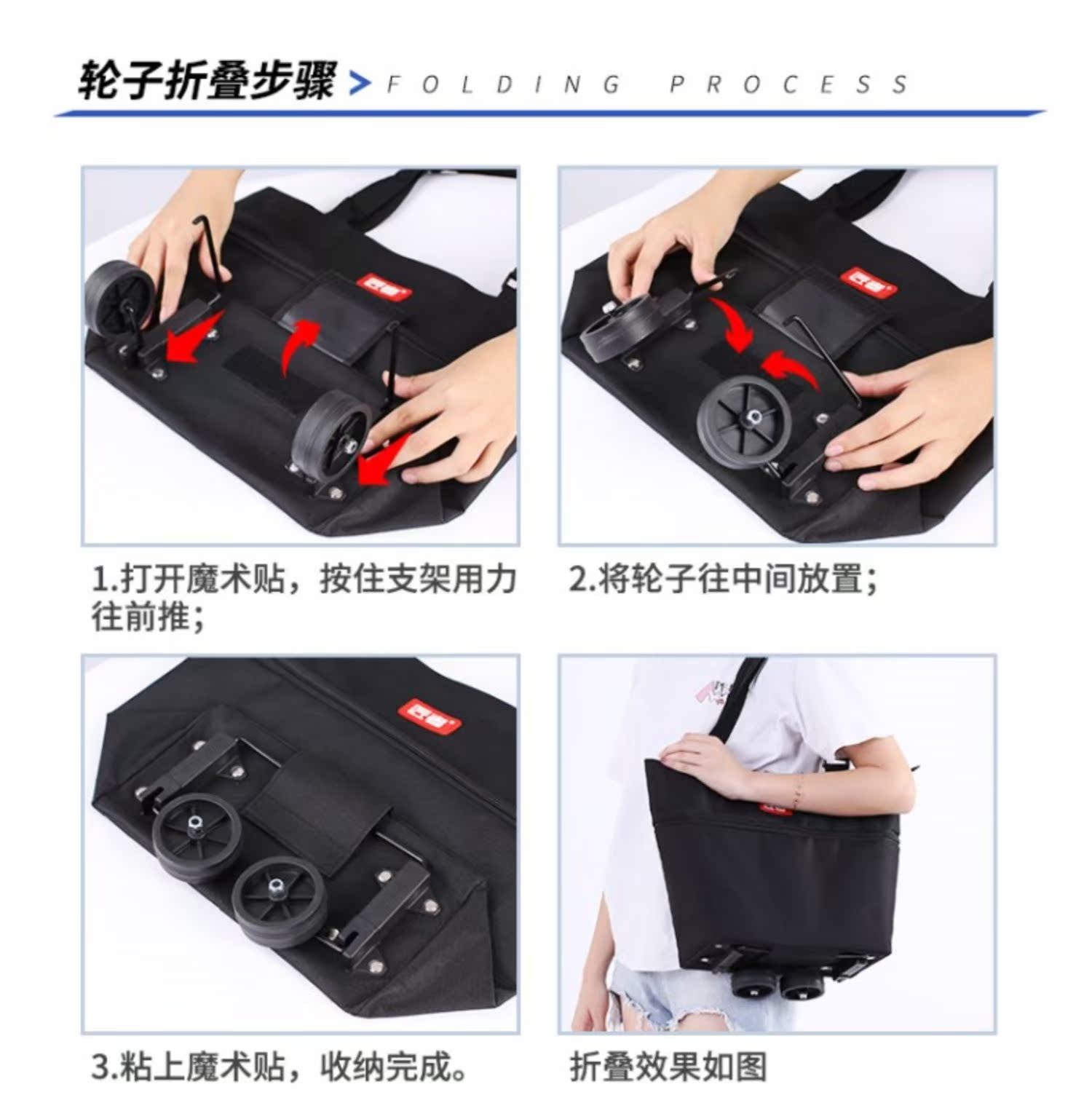 轮子折叠步骤 > FOLDING PROCESS

1.打开魔术贴，按住支架用力往前推；

2.将轮子往中间放置；

3.粘上魔术贴，收纳完成。

折叠效果如图