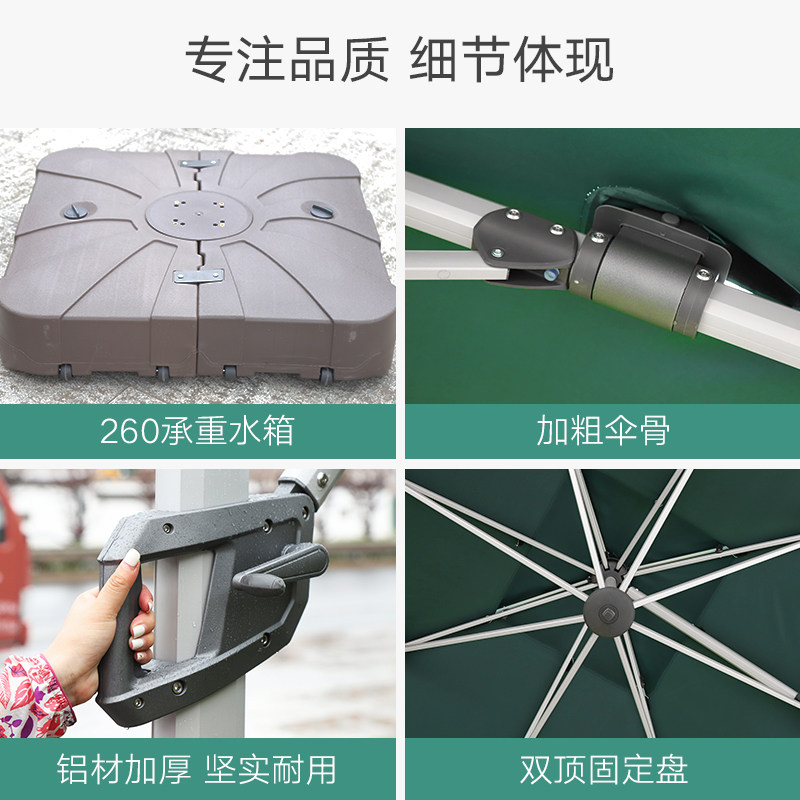 专注品质 细节体现

260承重水箱

加粗伞骨

铝材加厚 坚实耐用

双顶固定盘