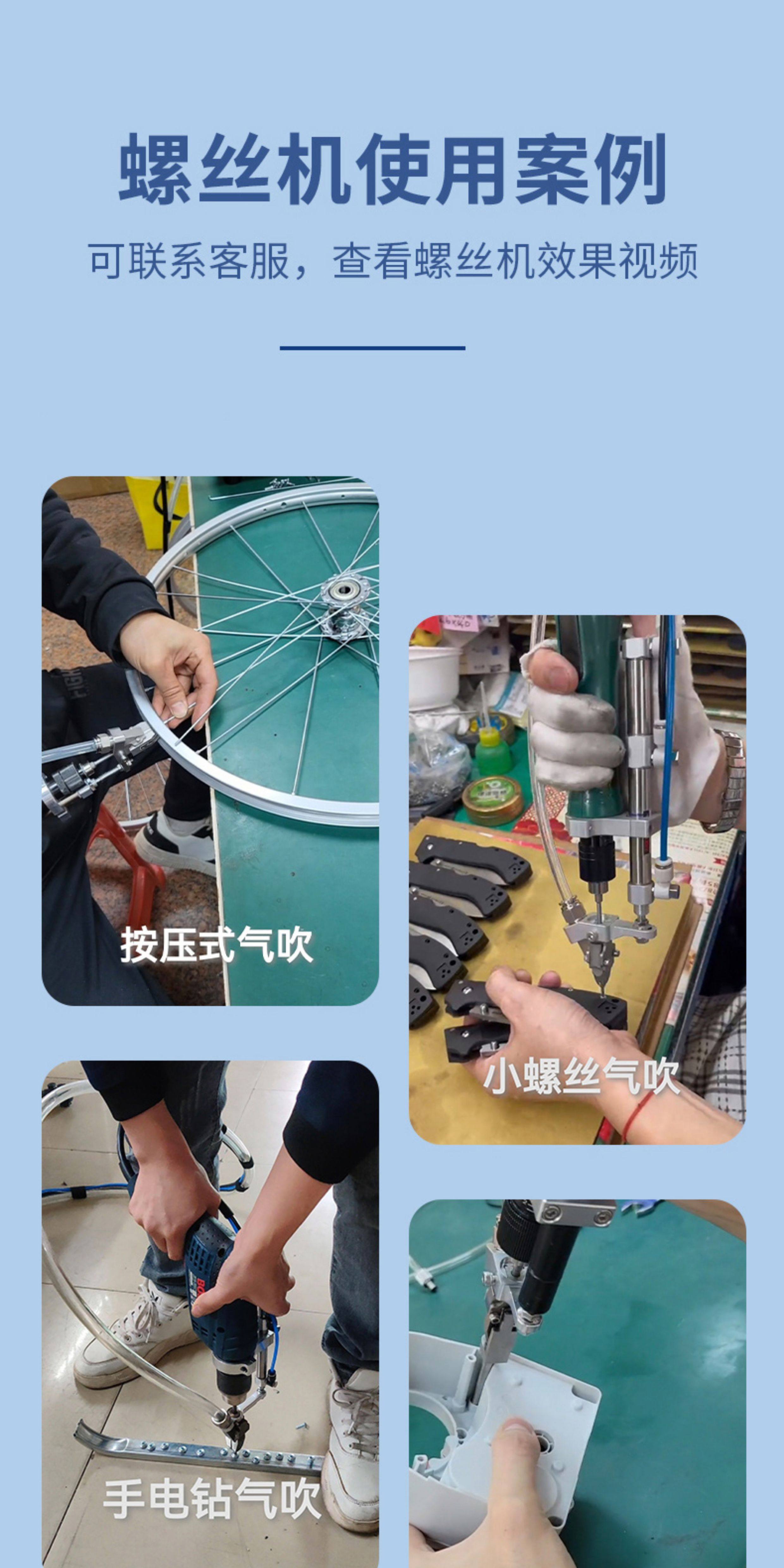 螺丝机使用案例

可联系客服，查看螺丝机效果视频

按压式气吹

小螺丝气吹

手电钻气吹