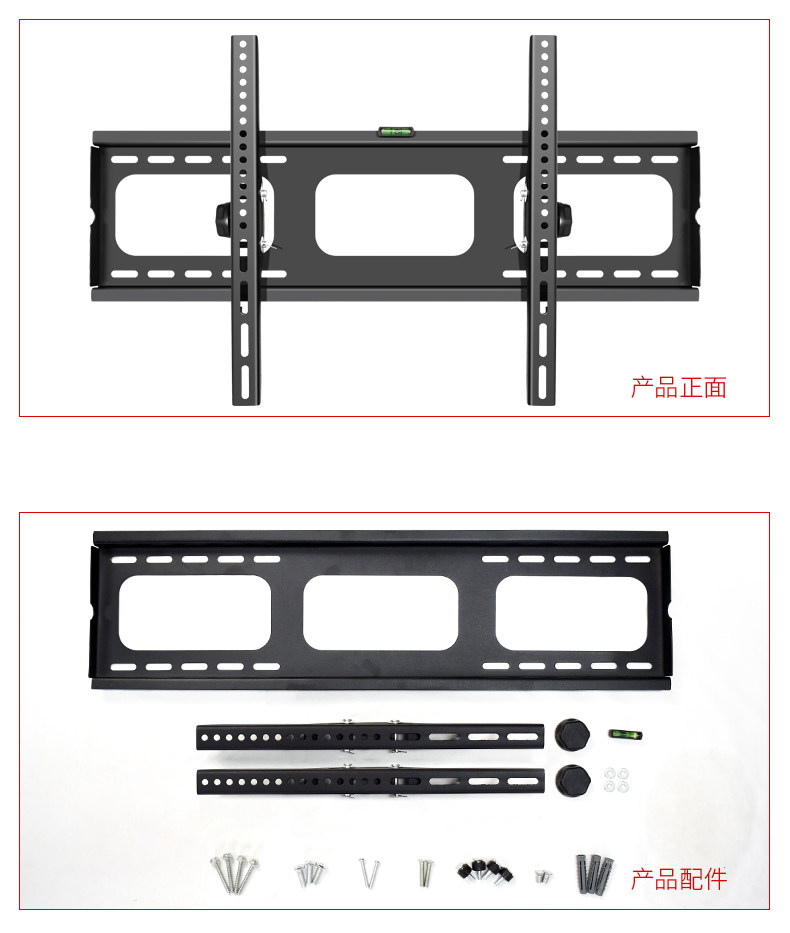 产品正面

产品配件