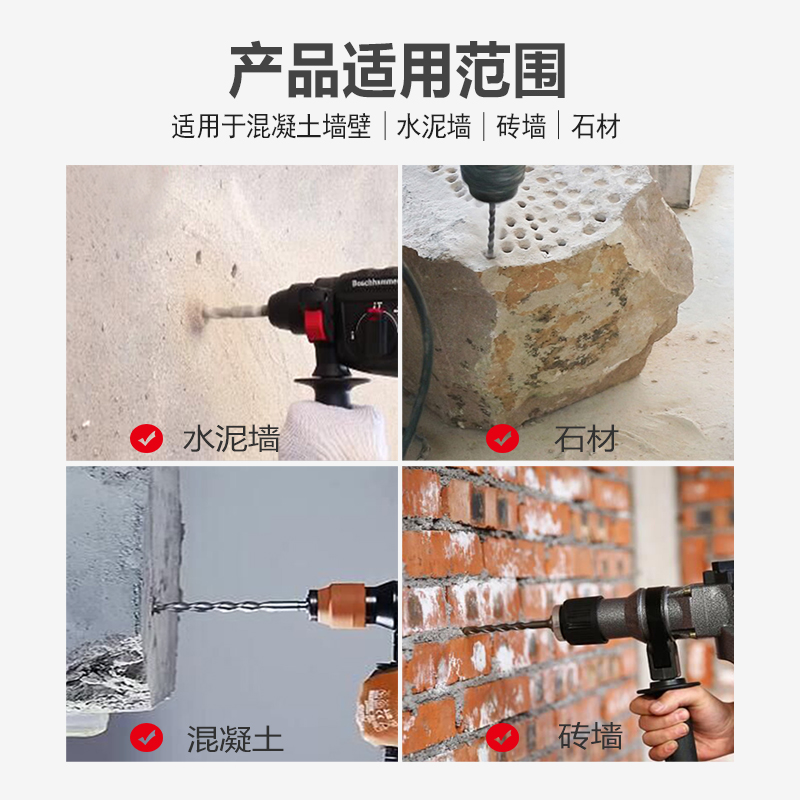 产品适用范围

适用于混凝土墙壁 | 水泥墙 | 砖墙 | 石材

Boschhammer

水泥墙

石材

混凝土

砖墙