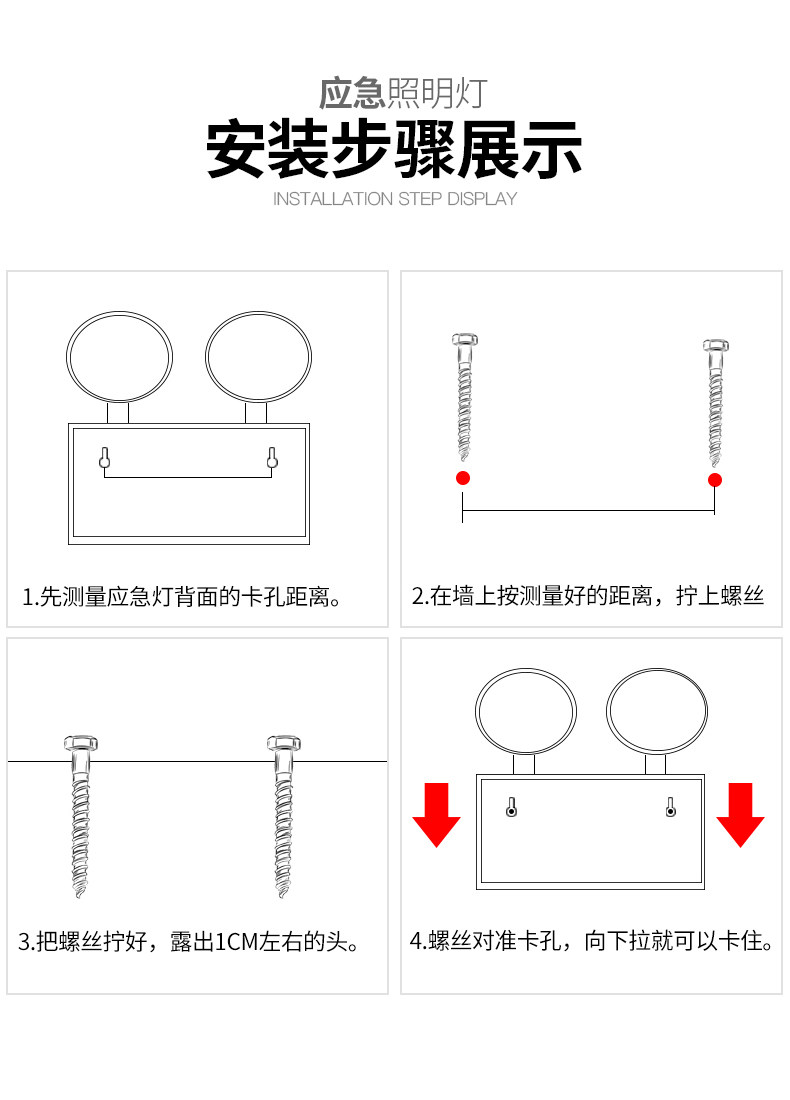 应急照明灯
安装步骤展示
INSTALLATION STEP DISPLAY

1.先测量应急灯背面的卡孔距离。

2.在墙上按测量好的距离，拧上螺丝

3.把螺丝拧好，露出1CM左右的头。

4.螺丝对准卡孔，向下拉就可以卡住。