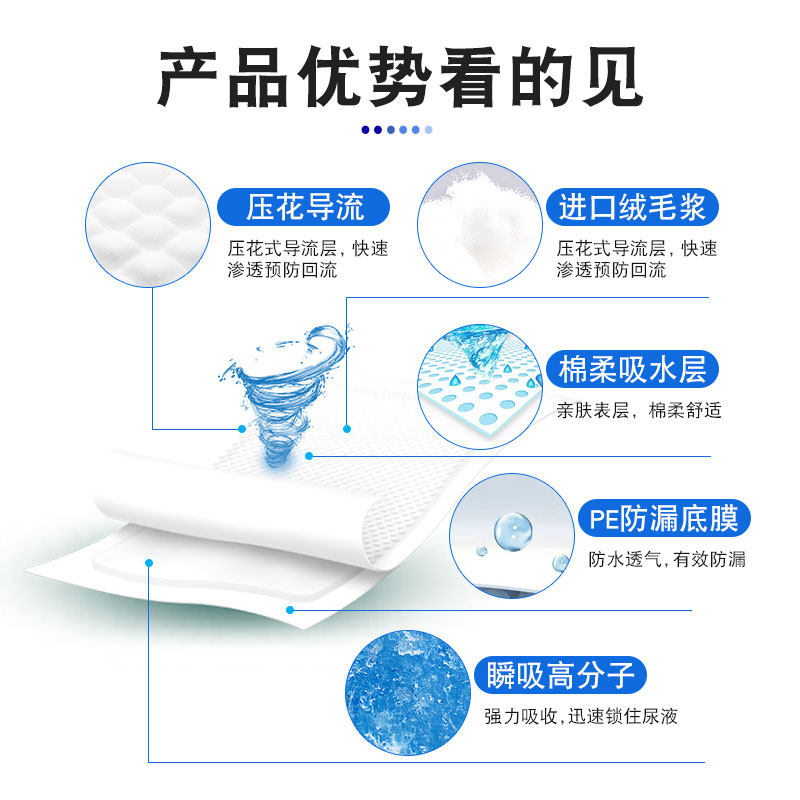 产品优势看的见

压花导流
压花式导流层，快速渗透预防回流

进口绒毛浆
压花式导流层，快速渗透预防回流

棉柔吸水层
亲肤表层，棉柔舒适

PE防漏底膜
防水透气，有效防漏

瞬吸高分子
强力吸收，迅速锁住尿液