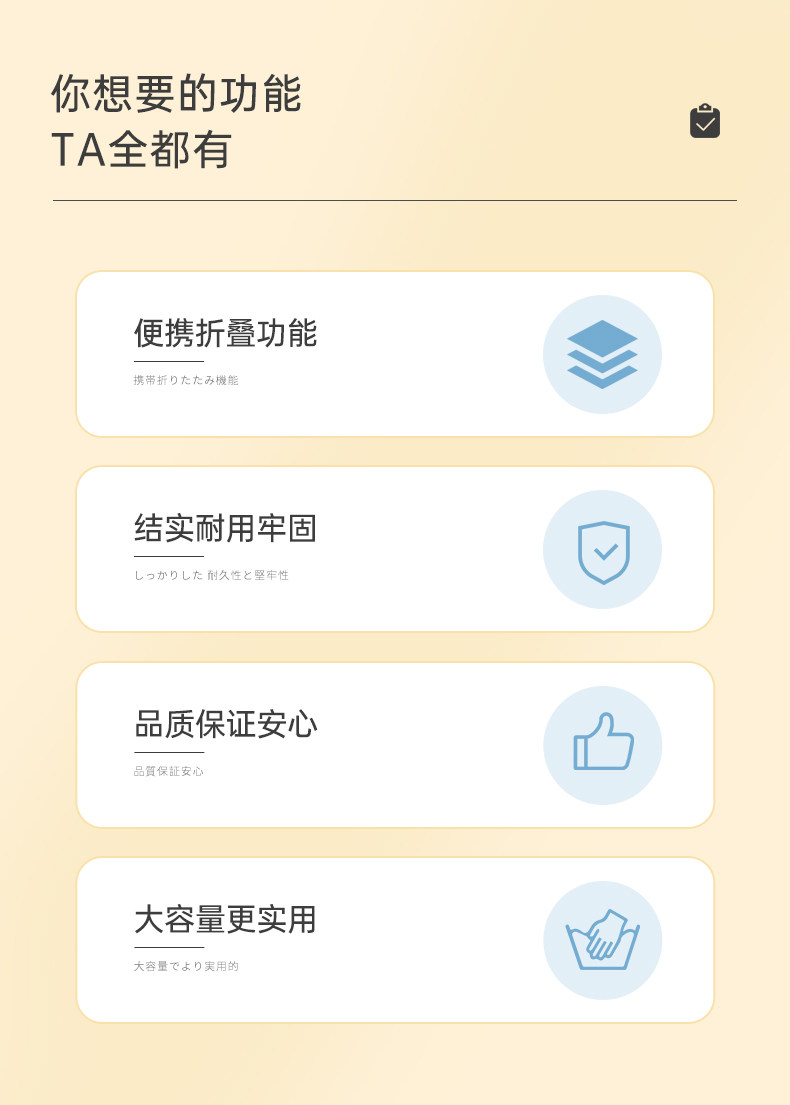 你想要的功能
TA全都有

便携折叠功能

携帯折りたたみ機能

结实耐用牢固

しっかりした 耐久性と堅牢性

品质保证安心

品質保証安心

大容量更实用

大容量でより実用的