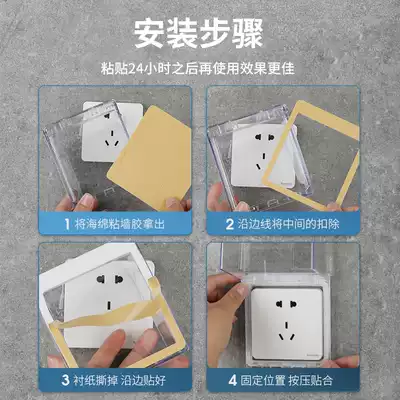 安装步骤

粘贴24小时之后再使用效果更佳

1 将海绵粘墙胶拿出

2 沿边线将中间的扣除

3 衬纸撕掉 沿边贴好

4 固定位置 按压贴合