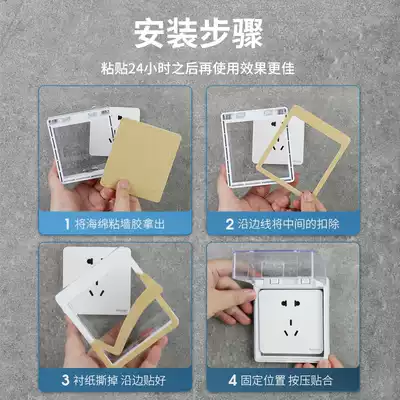 安装步骤

粘贴24小时之后再使用效果更佳

1 将海绵粘墙胶拿出

2 沿边线将中间的扣除

3 衬纸撕掉 沿边贴好

4 固定位置 按压贴合