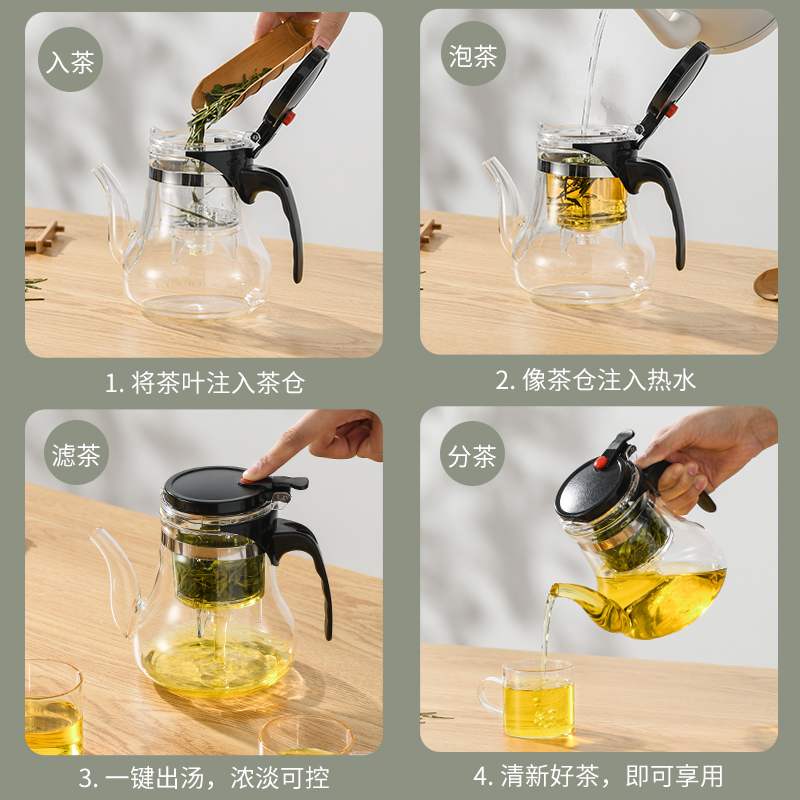 入茶

1. 将茶叶注入茶仓

泡茶

2. 像茶仓注入热水

滤茶

3. 一键出汤，浓淡可控

分茶

4. 清新好茶，即可享用