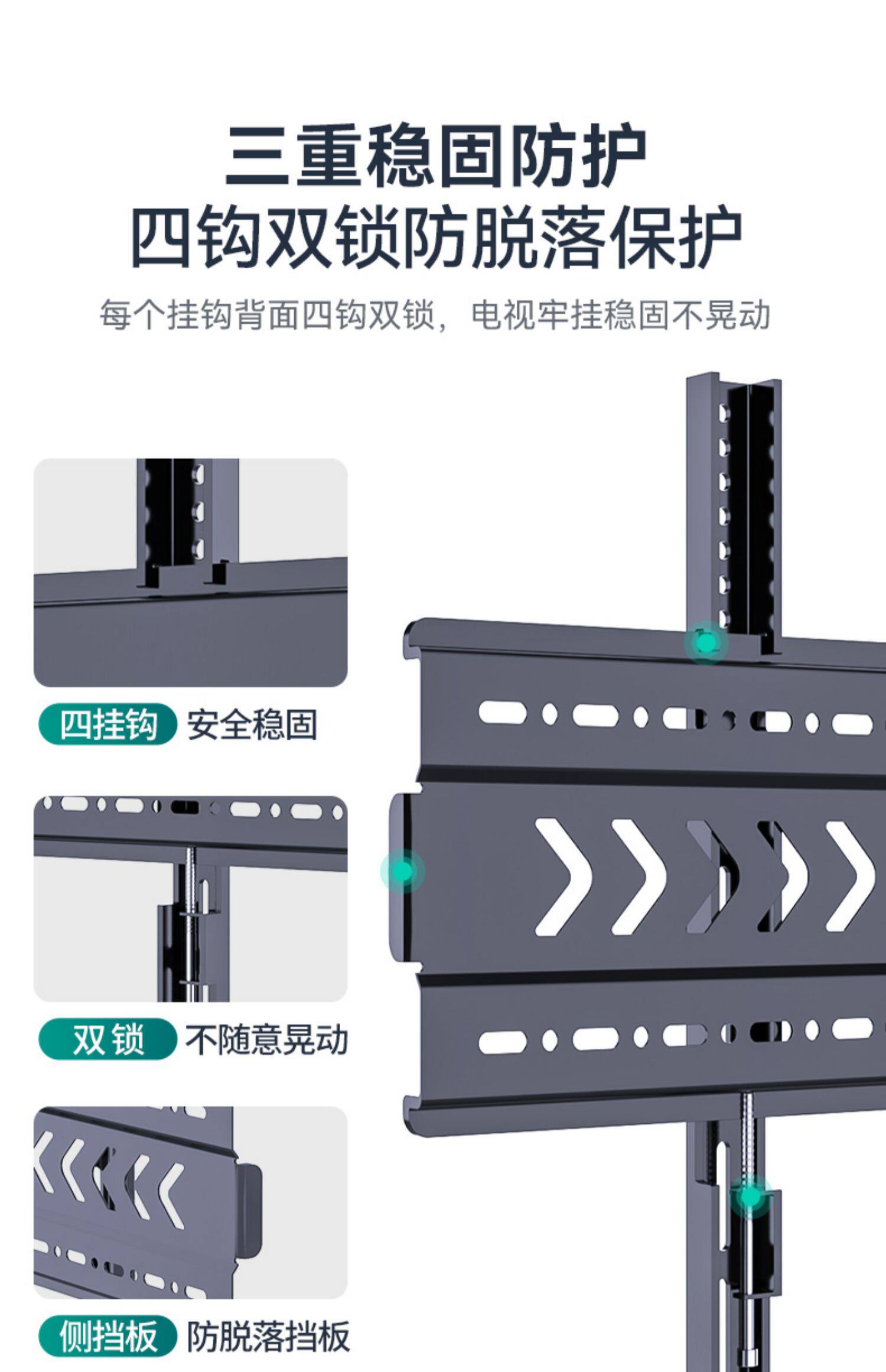 三重稳固防护
四钩双锁防脱落保护

每个挂钩背面四钩双锁，电视牢挂稳固不晃动

四挂钩 安全稳固

双锁 不随意晃动

侧挡板 防脱落挡板