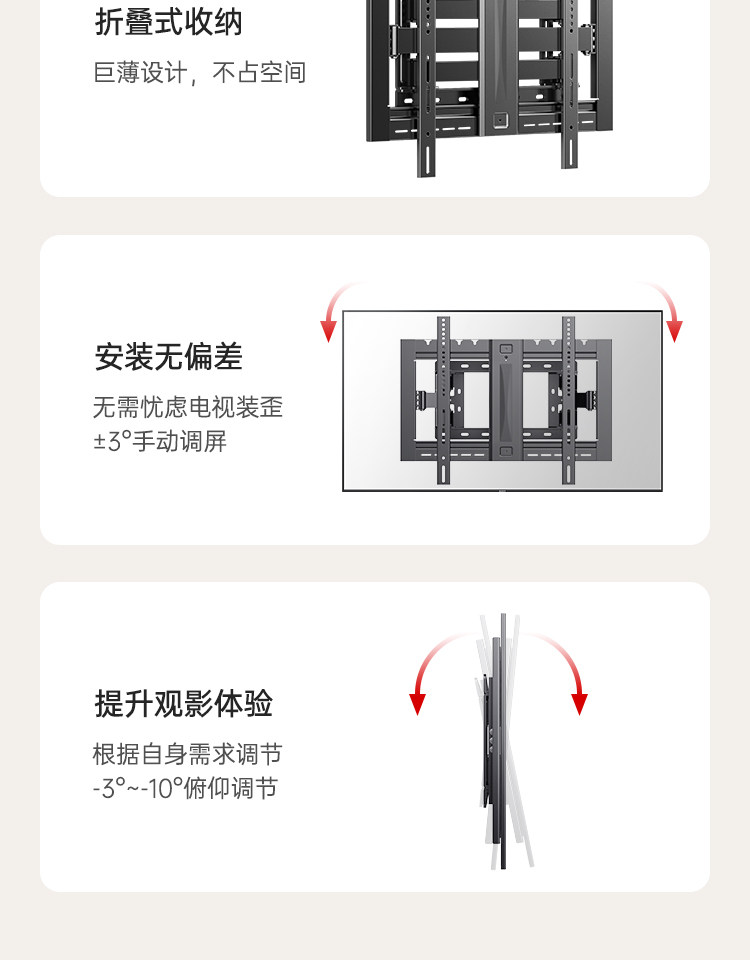 折叠式收纳
巨薄设计，不占空间

安装无偏差
无需忧虑电视装歪
±3°手动调屏

提升观影体验
根据自身需求调节
-3°~-10°俯仰调节