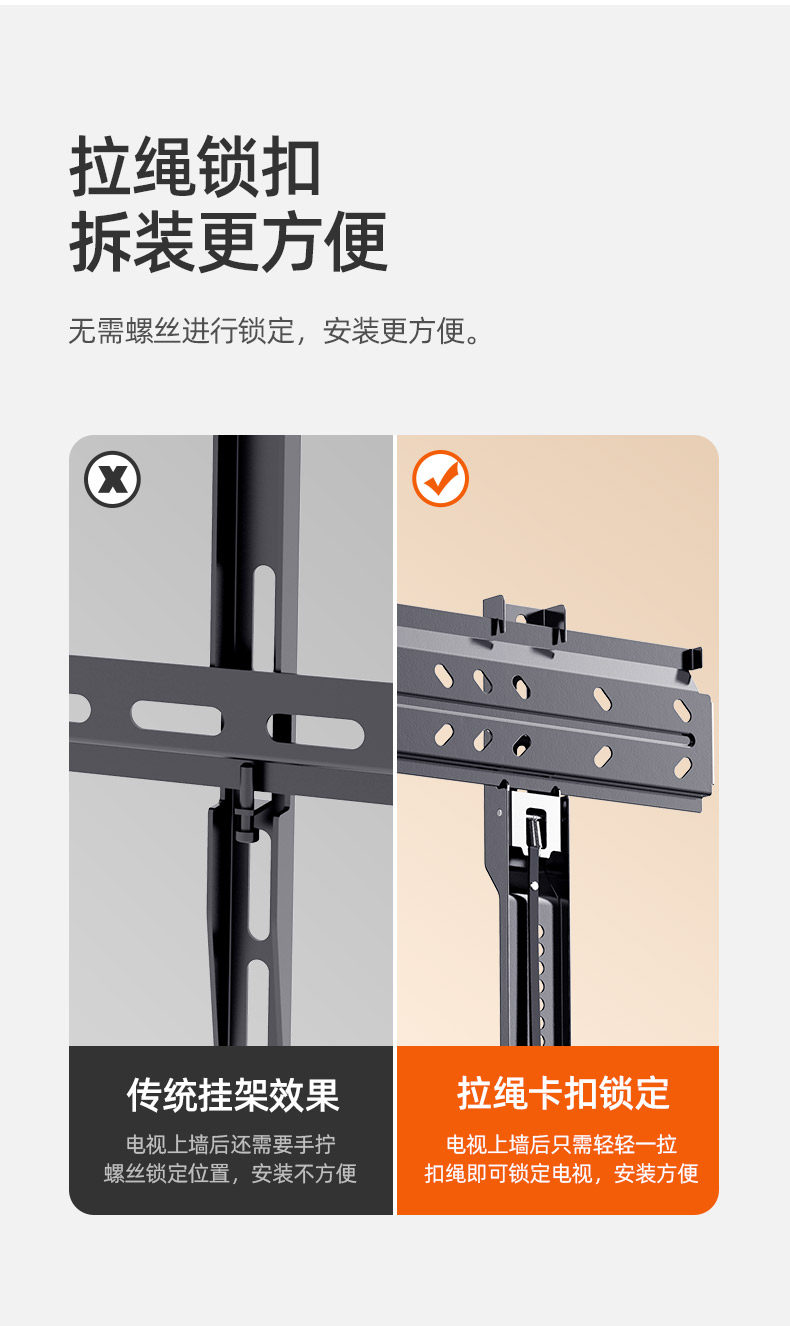 拉绳锁扣
拆装更方便

无需螺丝进行锁定，安装更方便。

传统挂架效果

电视上墙后还需要手拧螺丝锁定位置，安装不方便

拉绳卡扣锁定

电视上墙后只需轻轻一拉扣绳即可锁定电视，安装方便