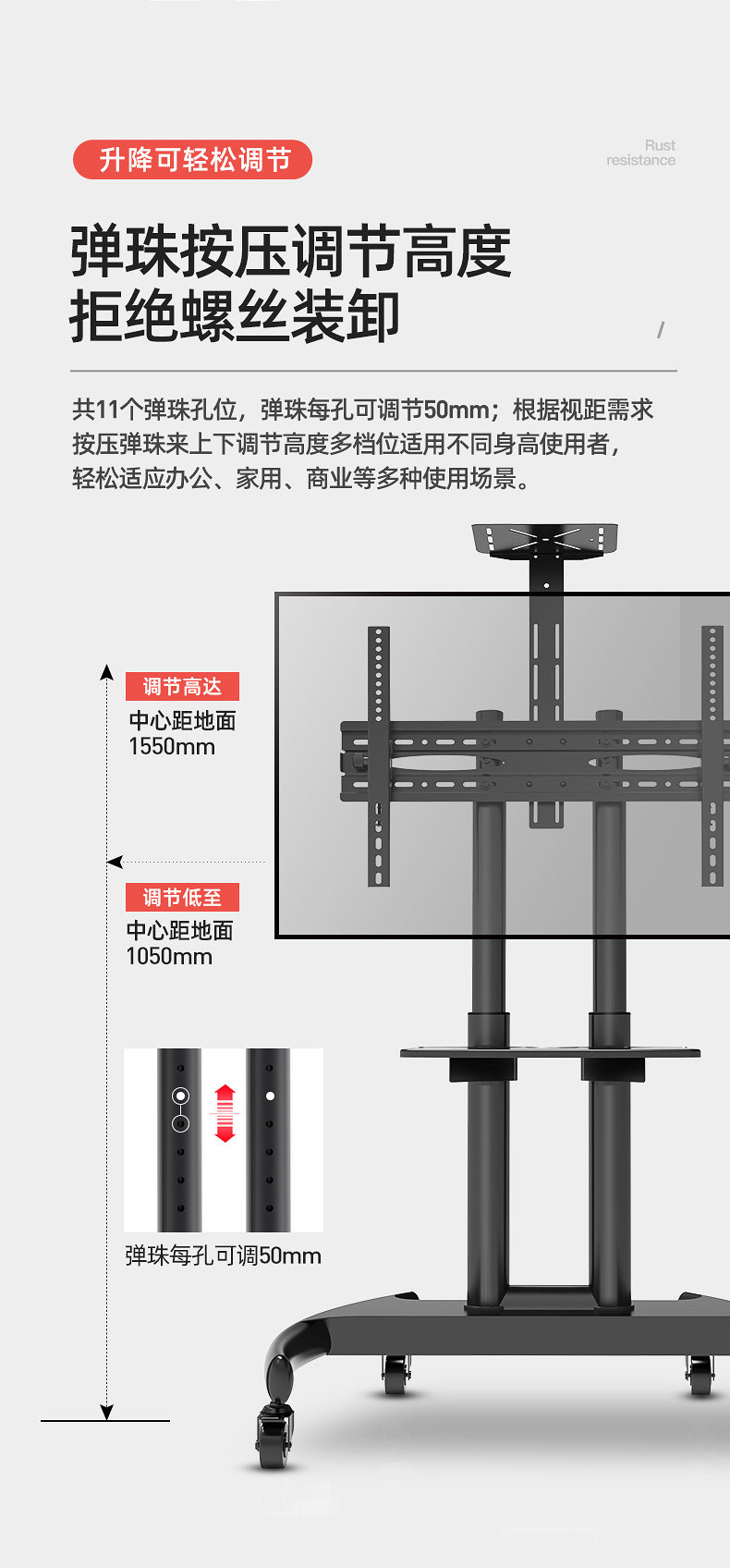 升降可轻松调节

Rust resistance

弹珠按压调节高度
拒绝螺丝装卸

/

共11个弹珠孔位，弹珠每孔可调节50mm；根据视距需求按压弹珠来上下调节高度多档位适用不同身高使用者，轻松适应办公、家用、商业等多种使用场景。

调节高达
中心距地面
1550mm

调节低至
中心距地面
1050mm

弹珠每孔可调50mm