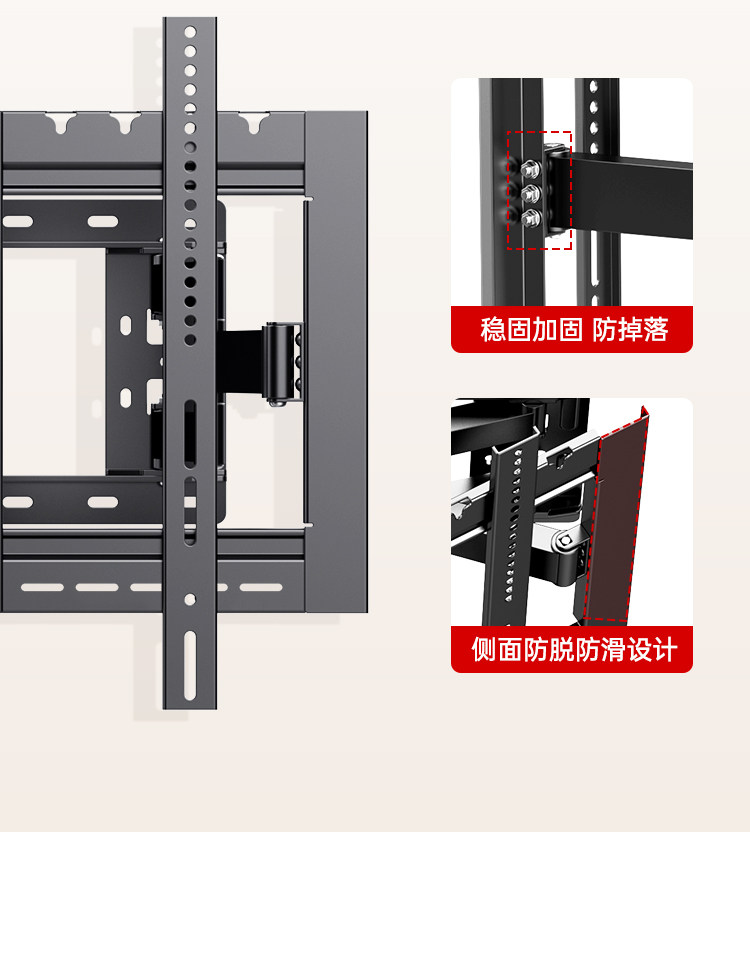 稳固加固 防掉落

侧面防脱防滑设计