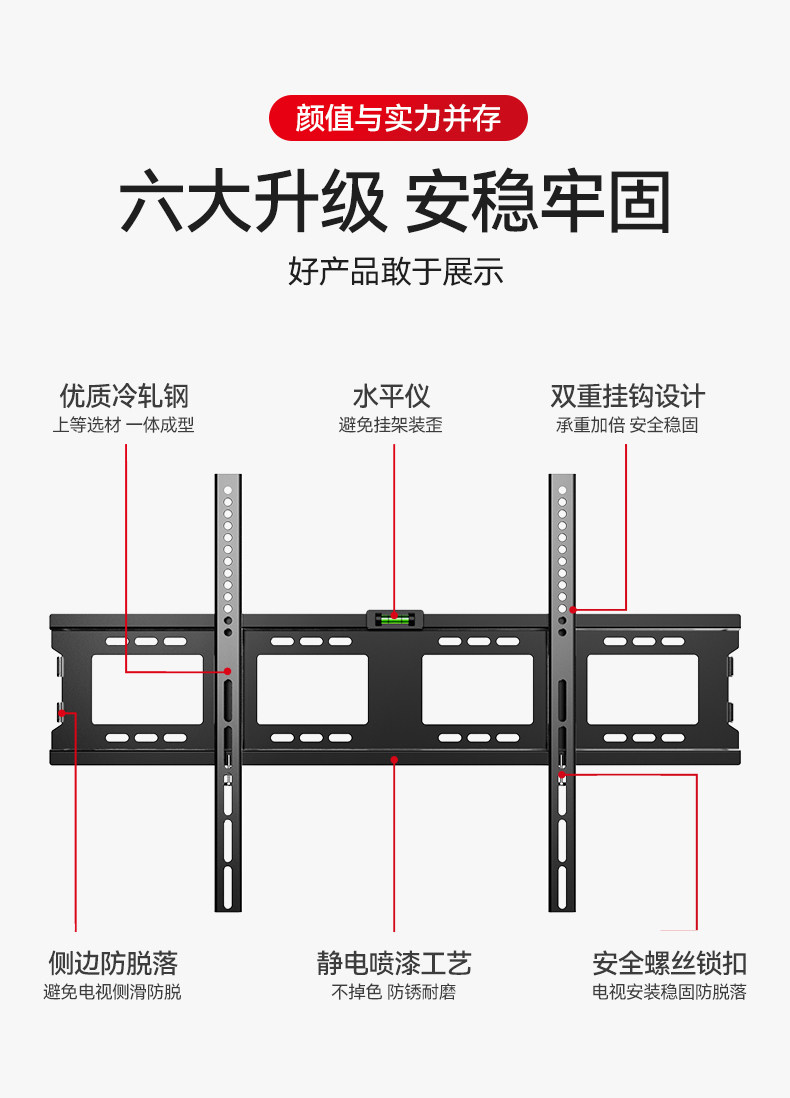 颜值与实力并存

六大升级 安稳牢固

好产品敢于展示

优质冷轧钢
上等选材 一体成型

水平仪
避免挂架装歪

双重挂钩设计
承重加倍 安全稳固

侧边防脱落
避免电视侧滑防脱

静电喷漆工艺
不掉色 防锈耐磨

安全螺丝锁扣
电视安装稳固防脱落