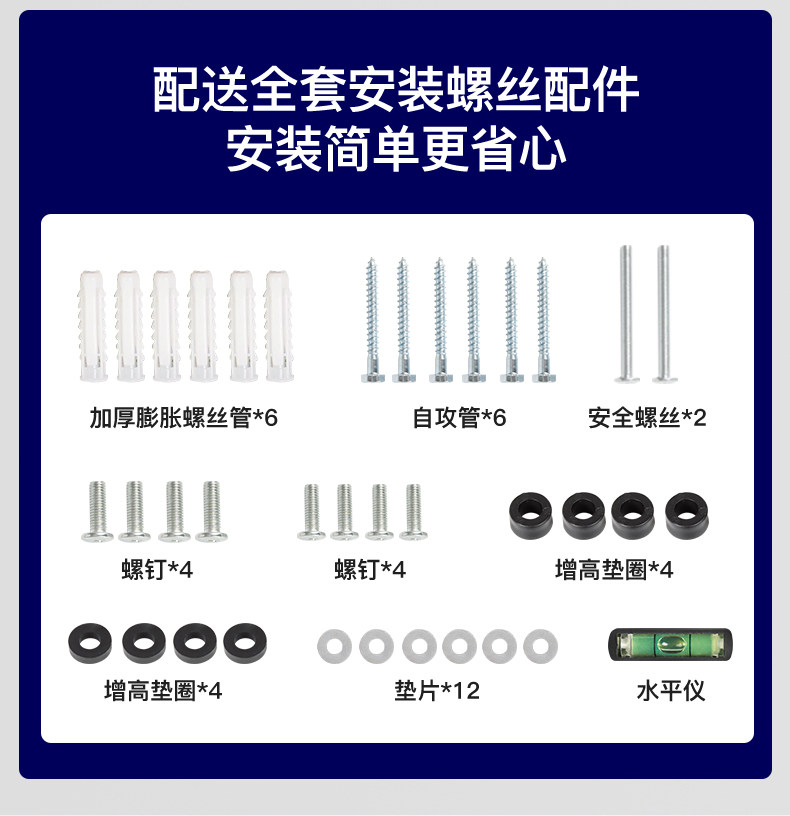 配送全套安装螺丝配件
安装简单更省心

加厚膨胀螺丝管*6

自攻管*6

安全螺丝*2

螺钉*4

螺钉*4

增高垫圈*4

增高垫圈*4

垫片*12

水平仪